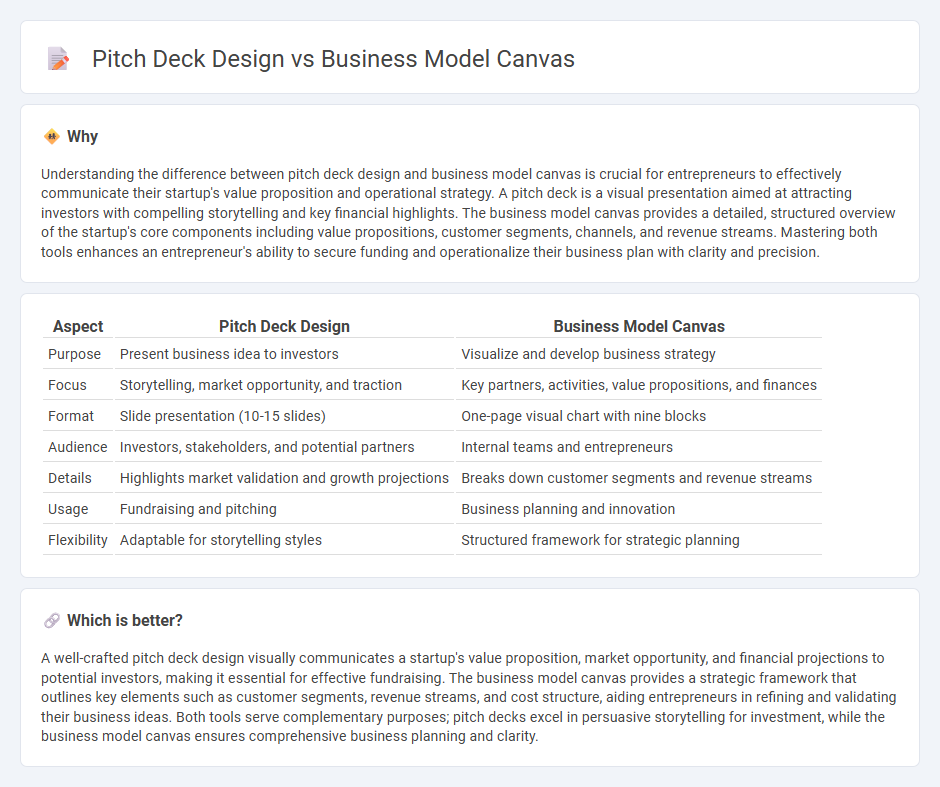 Pitch Deck Design vs Business Model Canvas

Why

Understanding the difference between pitch deck design and business model canvas is crucial for entrepreneurs to effectively communicate their startup's value proposition and operational strategy. A pitch deck is a visual presentation aimed at attracting investors with compelling storytelling and key financial highlights. The business model canvas provides a detailed, structured overview of the startup's core components including value propositions, customer segments, channels, and revenue streams. Mastering both tools enhances an entrepreneur's ability to secure funding and operationalize their business plan with clarity and precision.

| Aspect | Pitch Deck Design | Business Model Canvas |
|---|---|---|
| Purpose | Present business idea to investors | Visualize and develop business strategy |
| Focus | Storytelling, market opportunity, and traction | Key partners, activities, value propositions, and finances |
| Format | Slide presentation (10-15 slides) | One-page visual chart with nine blocks |
| Audience | Investors, stakeholders, and potential partners | Internal teams and entrepreneurs |
| Details | Highlights market validation and growth projections | Breaks down customer segments and revenue streams |
| Usage | Fundraising and pitching | Business planning and innovation |
| Flexibility | Adaptable for storytelling styles | Structured framework for strategic planning |

Which is better?

A well-crafted pitch deck design visually communicates a startup's value proposition, market opportunity, and financial projections to potential investors, making it essential for effective fundraising. The business model canvas provides a strategic framework that outlines key elements such as customer segments, revenue streams, and cost structure, aiding entrepreneurs in refining and validating their business ideas. Both tools serve complementary purposes; pitch decks excel in persuasive storytelling for investment, while the business model canvas ensures comprehensive business planning and clarity.