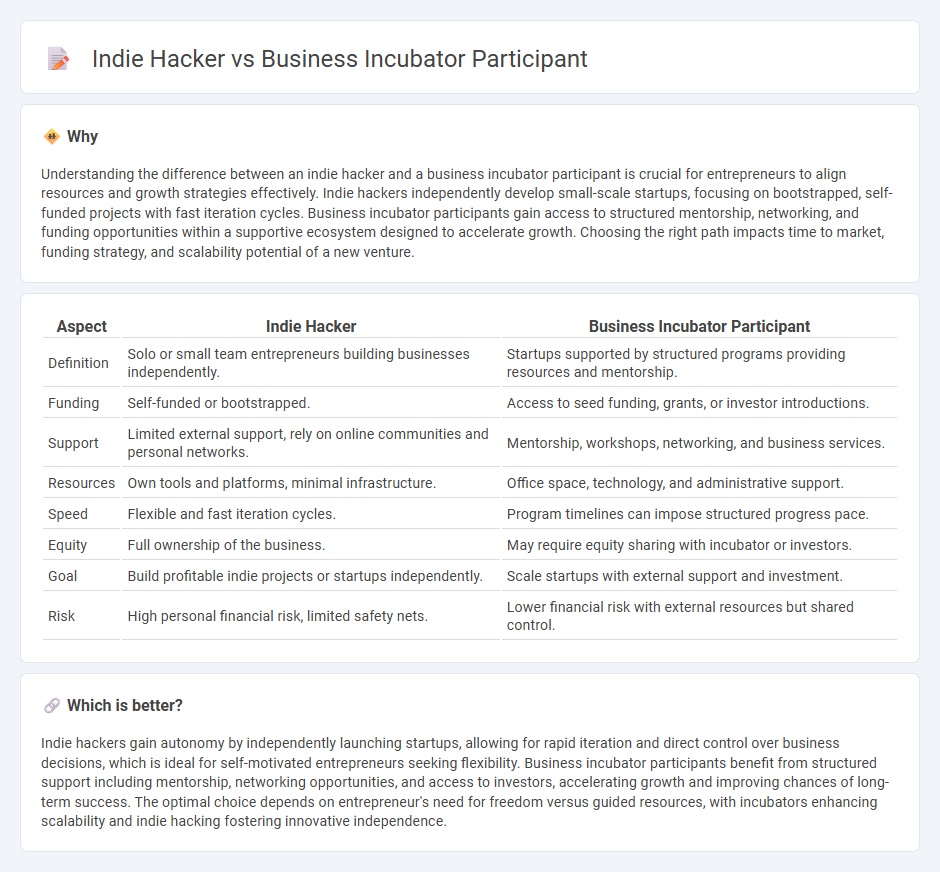 Indie Hacker vs Business Incubator Participant

Why

Understanding the difference between an indie hacker and a business incubator participant is crucial for entrepreneurs to align resources and growth strategies effectively. Indie hackers independently develop small-scale startups, focusing on bootstrapped, self-funded projects with fast iteration cycles. Business incubator participants gain access to structured mentorship, networking, and funding opportunities within a supportive ecosystem designed to accelerate growth. Choosing the right path impacts time to market, funding strategy, and scalability potential of a new venture.

| Aspect | Indie Hacker | Business Incubator Participant |
|---|---|---|
| Definition | Solo or small team entrepreneurs building businesses independently. | Startups supported by structured programs providing resources and mentorship. |
| Funding | Self-funded or bootstrapped. | Access to seed funding, grants, or investor introductions. |
| Support | Limited external support, rely on online communities and personal networks. | Mentorship, workshops, networking, and business services. |
| Resources | Own tools and platforms, minimal infrastructure. | Office space, technology, and administrative support. |
| Speed | Flexible and fast iteration cycles. | Program timelines can impose structured progress pace. |
| Equity | Full ownership of the business. | May require equity sharing with incubator or investors. |
| Goal | Build profitable indie projects or startups independently. | Scale startups with external support and investment. |
| Risk | High personal financial risk, limited safety nets. | Lower financial risk with external resources but shared control. |

Which is better?

Indie hackers gain autonomy by independently launching startups, allowing for rapid iteration and direct control over business decisions, which is ideal for self-motivated entrepreneurs seeking flexibility. Business incubator participants benefit from structured support including mentorship, networking opportunities, and access to investors, accelerating growth and improving chances of long-term success. The optimal choice depends on entrepreneur's need for freedom versus guided resources, with incubators enhancing scalability and indie hacking fostering innovative independence.