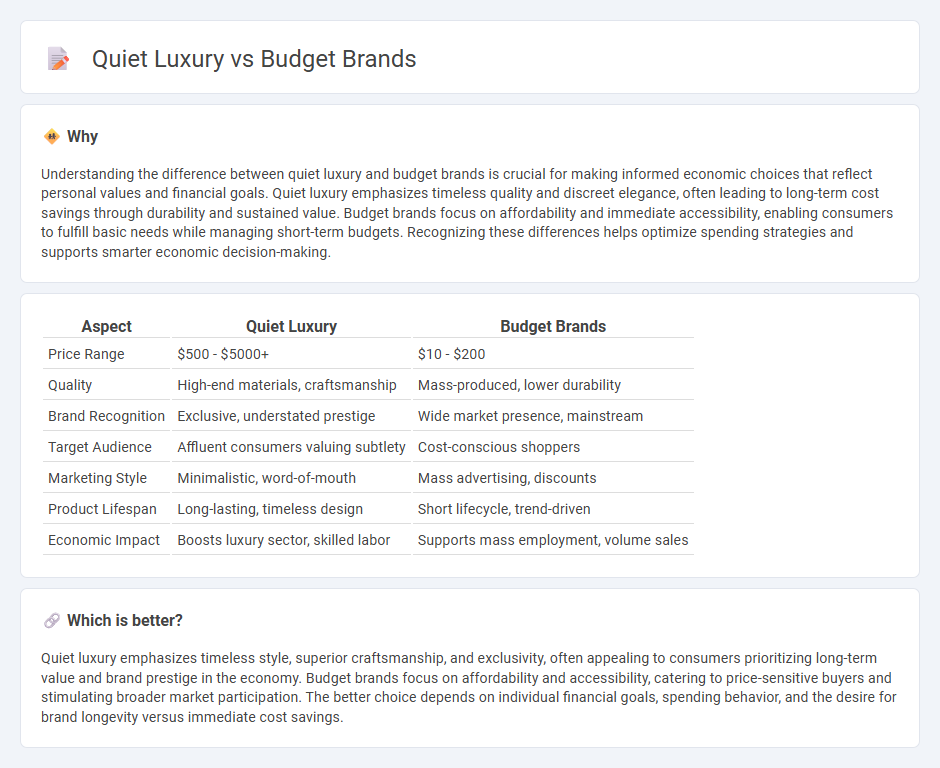 Quiet Luxury vs Budget Brands

Why

Understanding the difference between quiet luxury and budget brands is crucial for making informed economic choices that reflect personal values and financial goals. Quiet luxury emphasizes timeless quality and discreet elegance, often leading to long-term cost savings through durability and sustained value. Budget brands focus on affordability and immediate accessibility, enabling consumers to fulfill basic needs while managing short-term budgets. Recognizing these differences helps optimize spending strategies and supports smarter economic decision-making.

| Aspect | Quiet Luxury | Budget Brands |
|---|---|---|
| Price Range | \$500 - \$5000+ | \$10 - \$200 |
| Quality | High-end materials, craftsmanship | Mass-produced, lower durability |
| Brand Recognition | Exclusive, understated prestige | Wide market presence, mainstream |
| Target Audience | Affluent consumers valuing subtlety | Cost-conscious shoppers |
| Marketing Style | Minimalistic, word-of-mouth | Mass advertising, discounts |
| Product Lifespan | Long-lasting, timeless design | Short lifecycle, trend-driven |
| Economic Impact | Boosts luxury sector, skilled labor | Supports mass employment, volume sales |

Which is better?

Quiet luxury emphasizes timeless style, superior craftsmanship, and exclusivity, often appealing to consumers prioritizing long-term value and brand prestige in the economy. Budget brands focus on affordability and accessibility, catering to price-sensitive buyers and stimulating broader market participation. The better choice depends on individual financial goals, spending behavior, and the desire for brand longevity versus immediate cost savings.