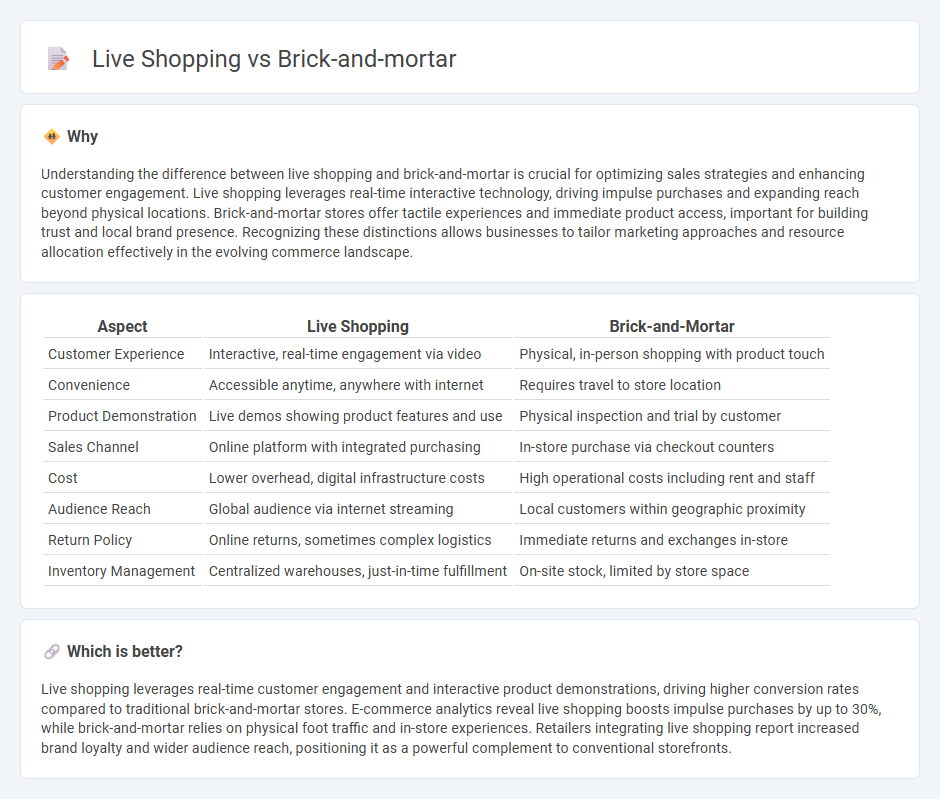 Live Shopping vs Brick-and-mortar

Why

Understanding the difference between live shopping and brick-and-mortar is crucial for optimizing sales strategies and enhancing customer engagement. Live shopping leverages real-time interactive technology, driving impulse purchases and expanding reach beyond physical locations. Brick-and-mortar stores offer tactile experiences and immediate product access, important for building trust and local brand presence. Recognizing these distinctions allows businesses to tailor marketing approaches and resource allocation effectively in the evolving commerce landscape.

| Aspect | Live Shopping | Brick-and-Mortar |
|---|---|---|
| Customer Experience | Interactive, real-time engagement via video | Physical, in-person shopping with product touch |
| Convenience | Accessible anytime, anywhere with internet | Requires travel to store location |
| Product Demonstration | Live demos showing product features and use | Physical inspection and trial by customer |
| Sales Channel | Online platform with integrated purchasing | In-store purchase via checkout counters |
| Cost | Lower overhead, digital infrastructure costs | High operational costs including rent and staff |
| Audience Reach | Global audience via internet streaming | Local customers within geographic proximity |
| Return Policy | Online returns, sometimes complex logistics | Immediate returns and exchanges in-store |
| Inventory Management | Centralized warehouses, just-in-time fulfillment | On-site stock, limited by store space |

Which is better?

Live shopping leverages real-time customer engagement and interactive product demonstrations, driving higher conversion rates compared to traditional brick-and-mortar stores. E-commerce analytics reveal live shopping boosts impulse purchases by up to 30%, while brick-and-mortar relies on physical foot traffic and in-store experiences. Retailers integrating live shopping report increased brand loyalty and wider audience reach, positioning it as a powerful complement to conventional storefronts.