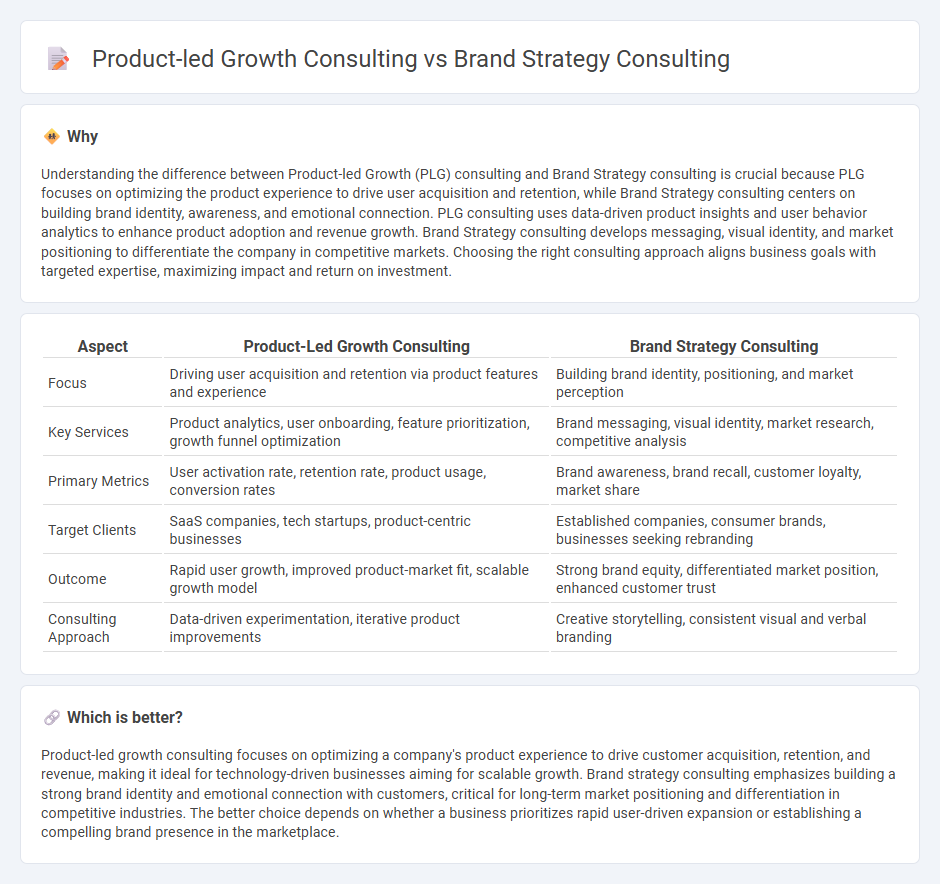 Product-led Growth Consulting vs Brand Strategy Consulting

Why

Understanding the difference between Product-led Growth (PLG) consulting and Brand Strategy consulting is crucial because PLG focuses on optimizing the product experience to drive user acquisition and retention, while Brand Strategy consulting centers on building brand identity, awareness, and emotional connection. PLG consulting uses data-driven product insights and user behavior analytics to enhance product adoption and revenue growth. Brand Strategy consulting develops messaging, visual identity, and market positioning to differentiate the company in competitive markets. Choosing the right consulting approach aligns business goals with targeted expertise, maximizing impact and return on investment.

| Aspect | Product-Led Growth Consulting | Brand Strategy Consulting |
|---|---|---|
| Focus | Driving user acquisition and retention via product features and experience | Building brand identity, positioning, and market perception |
| Key Services | Product analytics, user onboarding, feature prioritization, growth funnel optimization | Brand messaging, visual identity, market research, competitive analysis |
| Primary Metrics | User activation rate, retention rate, product usage, conversion rates | Brand awareness, brand recall, customer loyalty, market share |
| Target Clients | SaaS companies, tech startups, product-centric businesses | Established companies, consumer brands, businesses seeking rebranding |
| Outcome | Rapid user growth, improved product-market fit, scalable growth model | Strong brand equity, differentiated market position, enhanced customer trust |
| Consulting Approach | Data-driven experimentation, iterative product improvements | Creative storytelling, consistent visual and verbal branding |

Which is better?

Product-led growth consulting focuses on optimizing a company's product experience to drive customer acquisition, retention, and revenue, making it ideal for technology-driven businesses aiming for scalable growth. Brand strategy consulting emphasizes building a strong brand identity and emotional connection with customers, critical for long-term market positioning and differentiation in competitive industries. The better choice depends on whether a business prioritizes rapid user-driven expansion or establishing a compelling brand presence in the marketplace.