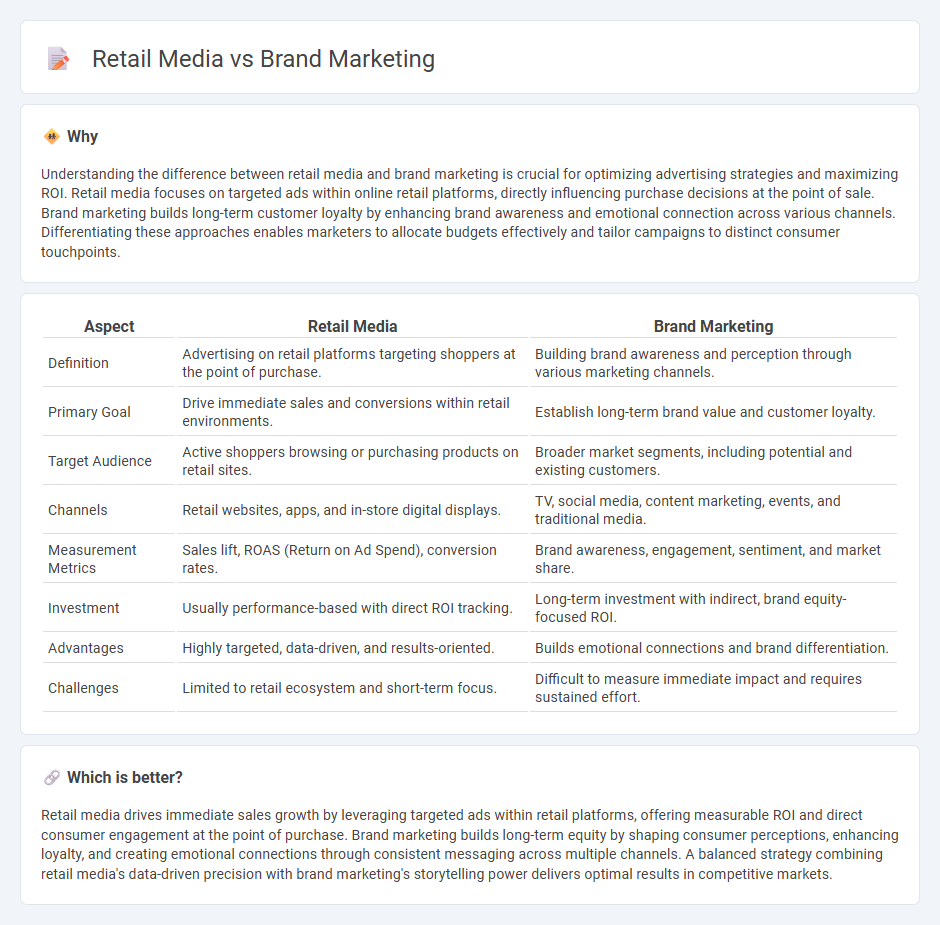 Retail Media vs Brand Marketing

Why

Understanding the difference between retail media and brand marketing is crucial for optimizing advertising strategies and maximizing ROI. Retail media focuses on targeted ads within online retail platforms, directly influencing purchase decisions at the point of sale. Brand marketing builds long-term customer loyalty by enhancing brand awareness and emotional connection across various channels. Differentiating these approaches enables marketers to allocate budgets effectively and tailor campaigns to distinct consumer touchpoints.

| Aspect | Retail Media | Brand Marketing |
|---|---|---|
| Definition | Advertising on retail platforms targeting shoppers at the point of purchase. | Building brand awareness and perception through various marketing channels. |
| Primary Goal | Drive immediate sales and conversions within retail environments. | Establish long-term brand value and customer loyalty. |
| Target Audience | Active shoppers browsing or purchasing products on retail sites. | Broader market segments, including potential and existing customers. |
| Channels | Retail websites, apps, and in-store digital displays. | TV, social media, content marketing, events, and traditional media. |
| Measurement Metrics | Sales lift, ROAS (Return on Ad Spend), conversion rates. | Brand awareness, engagement, sentiment, and market share. |
| Investment | Usually performance-based with direct ROI tracking. | Long-term investment with indirect, brand equity-focused ROI. |
| Advantages | Highly targeted, data-driven, and results-oriented. | Builds emotional connections and brand differentiation. |
| Challenges | Limited to retail ecosystem and short-term focus. | Difficult to measure immediate impact and requires sustained effort. |

Which is better?

Retail media drives immediate sales growth by leveraging targeted ads within retail platforms, offering measurable ROI and direct consumer engagement at the point of purchase. Brand marketing builds long-term equity by shaping consumer perceptions, enhancing loyalty, and creating emotional connections through consistent messaging across multiple channels. A balanced strategy combining retail media's data-driven precision with brand marketing's storytelling power delivers optimal results in competitive markets.