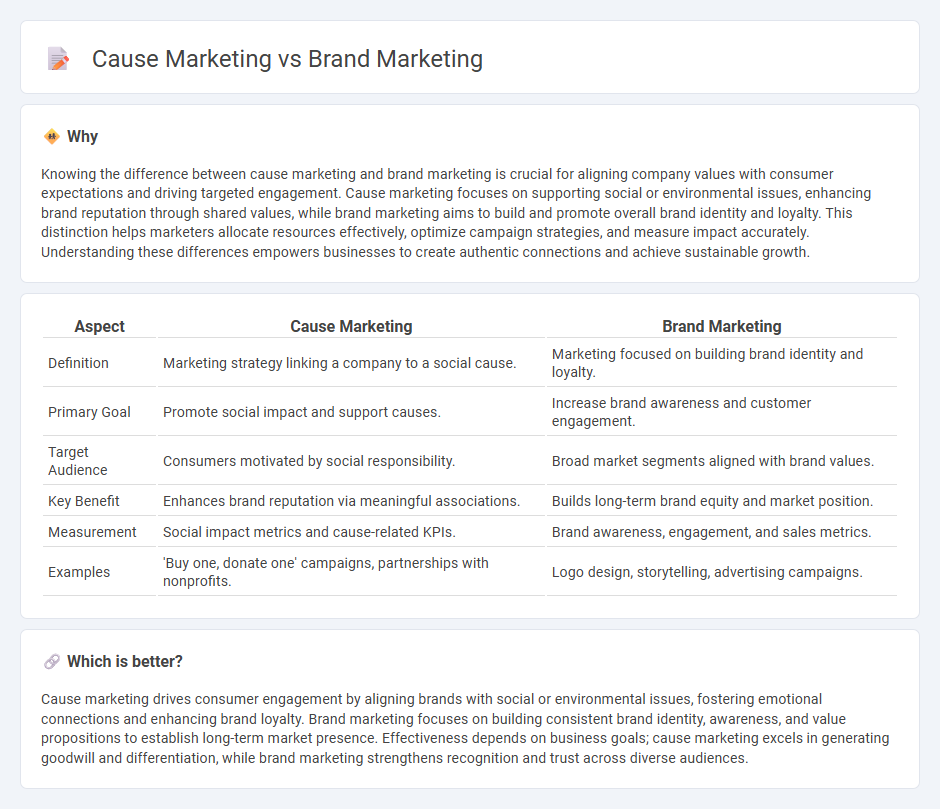 Cause Marketing vs Brand Marketing

Why

Knowing the difference between cause marketing and brand marketing is crucial for aligning company values with consumer expectations and driving targeted engagement. Cause marketing focuses on supporting social or environmental issues, enhancing brand reputation through shared values, while brand marketing aims to build and promote overall brand identity and loyalty. This distinction helps marketers allocate resources effectively, optimize campaign strategies, and measure impact accurately. Understanding these differences empowers businesses to create authentic connections and achieve sustainable growth.

| Aspect | Cause Marketing | Brand Marketing |
|---|---|---|
| Definition | Marketing strategy linking a company to a social cause. | Marketing focused on building brand identity and loyalty. |
| Primary Goal | Promote social impact and support causes. | Increase brand awareness and customer engagement. |
| Target Audience | Consumers motivated by social responsibility. | Broad market segments aligned with brand values. |
| Key Benefit | Enhances brand reputation via meaningful associations. | Builds long-term brand equity and market position. |
| Measurement | Social impact metrics and cause-related KPIs. | Brand awareness, engagement, and sales metrics. |
| Examples | 'Buy one, donate one' campaigns, partnerships with nonprofits. | Logo design, storytelling, advertising campaigns. |

Which is better?

Cause marketing drives consumer engagement by aligning brands with social or environmental issues, fostering emotional connections and enhancing brand loyalty. Brand marketing focuses on building consistent brand identity, awareness, and value propositions to establish long-term market presence. Effectiveness depends on business goals; cause marketing excels in generating goodwill and differentiation, while brand marketing strengthens recognition and trust across diverse audiences.