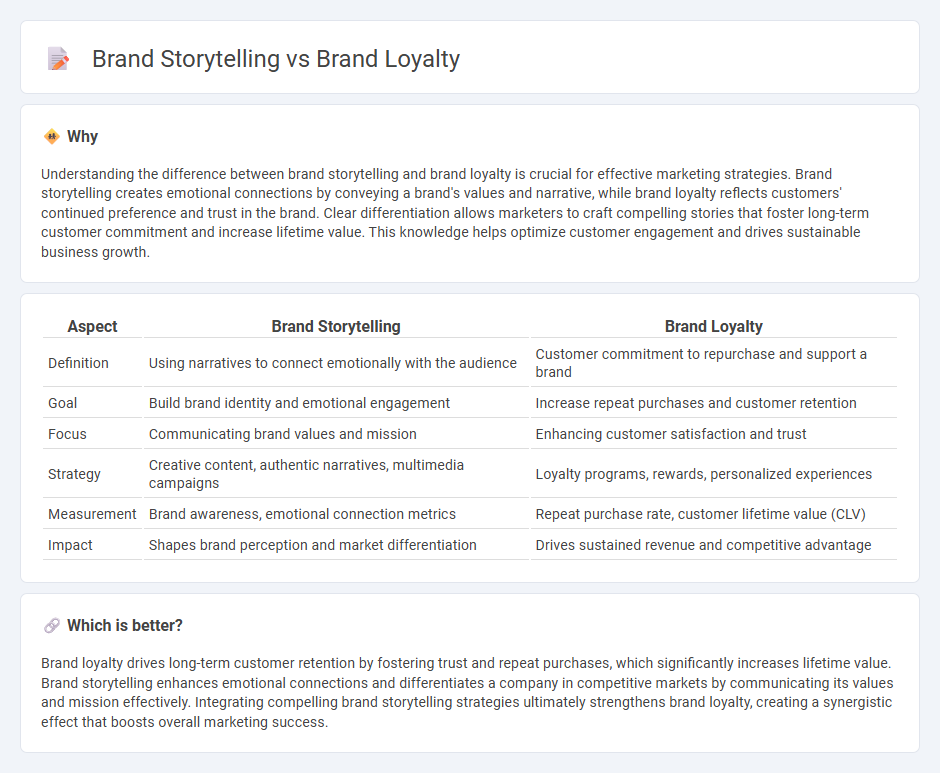 Brand Storytelling vs Brand Loyalty

Why

Understanding the difference between brand storytelling and brand loyalty is crucial for effective marketing strategies. Brand storytelling creates emotional connections by conveying a brand's values and narrative, while brand loyalty reflects customers' continued preference and trust in the brand. Clear differentiation allows marketers to craft compelling stories that foster long-term customer commitment and increase lifetime value. This knowledge helps optimize customer engagement and drives sustainable business growth.

| Aspect | Brand Storytelling | Brand Loyalty |
|---|---|---|
| Definition | Using narratives to connect emotionally with the audience | Customer commitment to repurchase and support a brand |
| Goal | Build brand identity and emotional engagement | Increase repeat purchases and customer retention |
| Focus | Communicating brand values and mission | Enhancing customer satisfaction and trust |
| Strategy | Creative content, authentic narratives, multimedia campaigns | Loyalty programs, rewards, personalized experiences |
| Measurement | Brand awareness, emotional connection metrics | Repeat purchase rate, customer lifetime value (CLV) |
| Impact | Shapes brand perception and market differentiation | Drives sustained revenue and competitive advantage |

Which is better?

Brand loyalty drives long-term customer retention by fostering trust and repeat purchases, which significantly increases lifetime value. Brand storytelling enhances emotional connections and differentiates a company in competitive markets by communicating its values and mission effectively. Integrating compelling brand storytelling strategies ultimately strengthens brand loyalty, creating a synergistic effect that boosts overall marketing success.