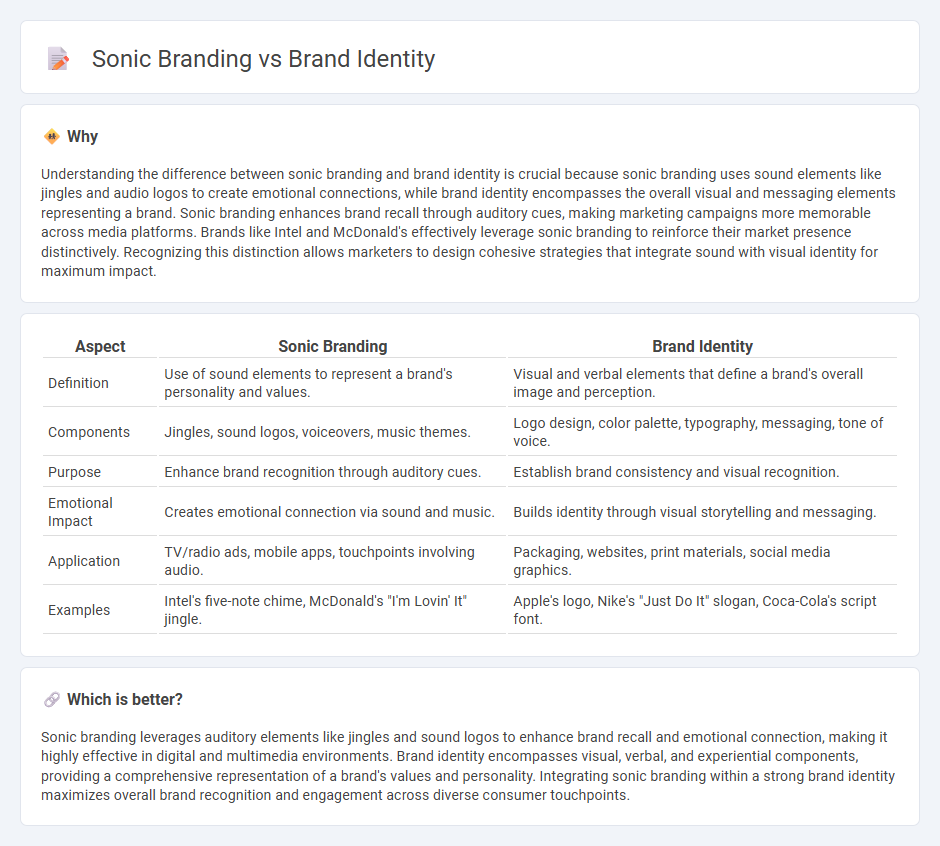 Sonic Branding vs Brand Identity

Why

Understanding the difference between sonic branding and brand identity is crucial because sonic branding uses sound elements like jingles and audio logos to create emotional connections, while brand identity encompasses the overall visual and messaging elements representing a brand. Sonic branding enhances brand recall through auditory cues, making marketing campaigns more memorable across media platforms. Brands like Intel and McDonald's effectively leverage sonic branding to reinforce their market presence distinctively. Recognizing this distinction allows marketers to design cohesive strategies that integrate sound with visual identity for maximum impact.

| Aspect | Sonic Branding | Brand Identity |
|---|---|---|
| Definition | Use of sound elements to represent a brand's personality and values. | Visual and verbal elements that define a brand's overall image and perception. |
| Components | Jingles, sound logos, voiceovers, music themes. | Logo design, color palette, typography, messaging, tone of voice. |
| Purpose | Enhance brand recognition through auditory cues. | Establish brand consistency and visual recognition. |
| Emotional Impact | Creates emotional connection via sound and music. | Builds identity through visual storytelling and messaging. |
| Application | TV/radio ads, mobile apps, touchpoints involving audio. | Packaging, websites, print materials, social media graphics. |
| Examples | Intel's five-note chime, McDonald's "I'm Lovin' It" jingle. | Apple's logo, Nike's "Just Do It" slogan, Coca-Cola's script font. |

Which is better?

Sonic branding leverages auditory elements like jingles and sound logos to enhance brand recall and emotional connection, making it highly effective in digital and multimedia environments. Brand identity encompasses visual, verbal, and experiential components, providing a comprehensive representation of a brand's values and personality. Integrating sonic branding within a strong brand identity maximizes overall brand recognition and engagement across diverse consumer touchpoints.