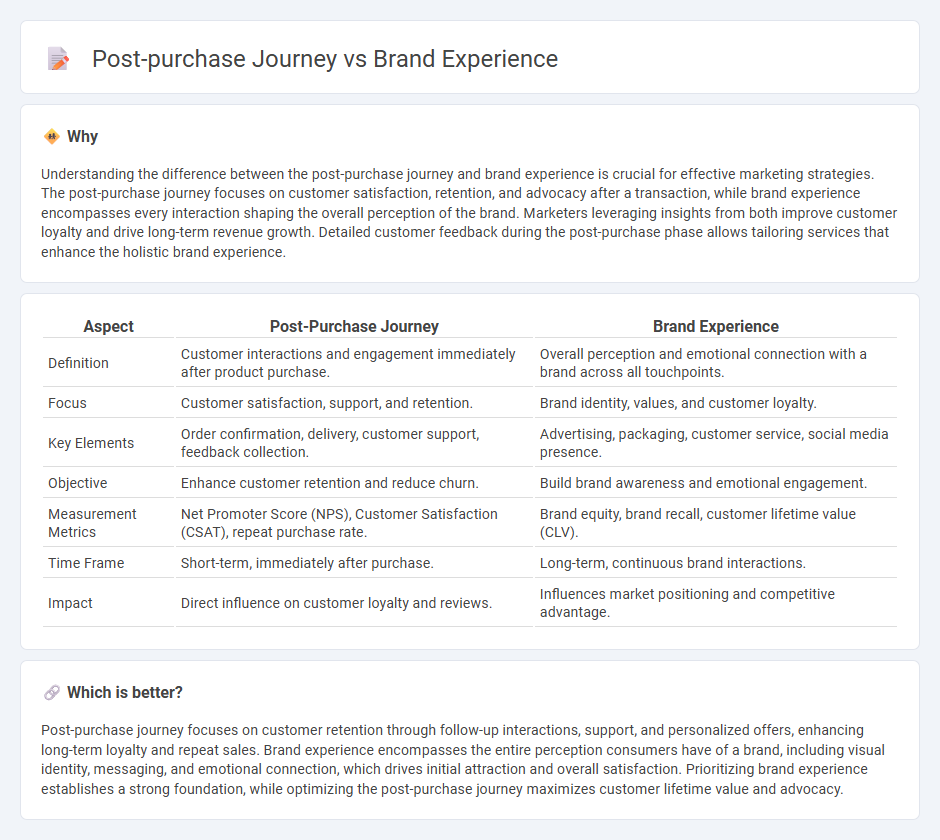 Post-purchase Journey vs Brand Experience

Why

Understanding the difference between the post-purchase journey and brand experience is crucial for effective marketing strategies. The post-purchase journey focuses on customer satisfaction, retention, and advocacy after a transaction, while brand experience encompasses every interaction shaping the overall perception of the brand. Marketers leveraging insights from both improve customer loyalty and drive long-term revenue growth. Detailed customer feedback during the post-purchase phase allows tailoring services that enhance the holistic brand experience.

| Aspect | Post-Purchase Journey | Brand Experience |
|---|---|---|
| Definition | Customer interactions and engagement immediately after product purchase. | Overall perception and emotional connection with a brand across all touchpoints. |
| Focus | Customer satisfaction, support, and retention. | Brand identity, values, and customer loyalty. |
| Key Elements | Order confirmation, delivery, customer support, feedback collection. | Advertising, packaging, customer service, social media presence. |
| Objective | Enhance customer retention and reduce churn. | Build brand awareness and emotional engagement. |
| Measurement Metrics | Net Promoter Score (NPS), Customer Satisfaction (CSAT), repeat purchase rate. | Brand equity, brand recall, customer lifetime value (CLV). |
| Time Frame | Short-term, immediately after purchase. | Long-term, continuous brand interactions. |
| Impact | Direct influence on customer loyalty and reviews. | Influences market positioning and competitive advantage. |

Which is better?

Post-purchase journey focuses on customer retention through follow-up interactions, support, and personalized offers, enhancing long-term loyalty and repeat sales. Brand experience encompasses the entire perception consumers have of a brand, including visual identity, messaging, and emotional connection, which drives initial attraction and overall satisfaction. Prioritizing brand experience establishes a strong foundation, while optimizing the post-purchase journey maximizes customer lifetime value and advocacy.