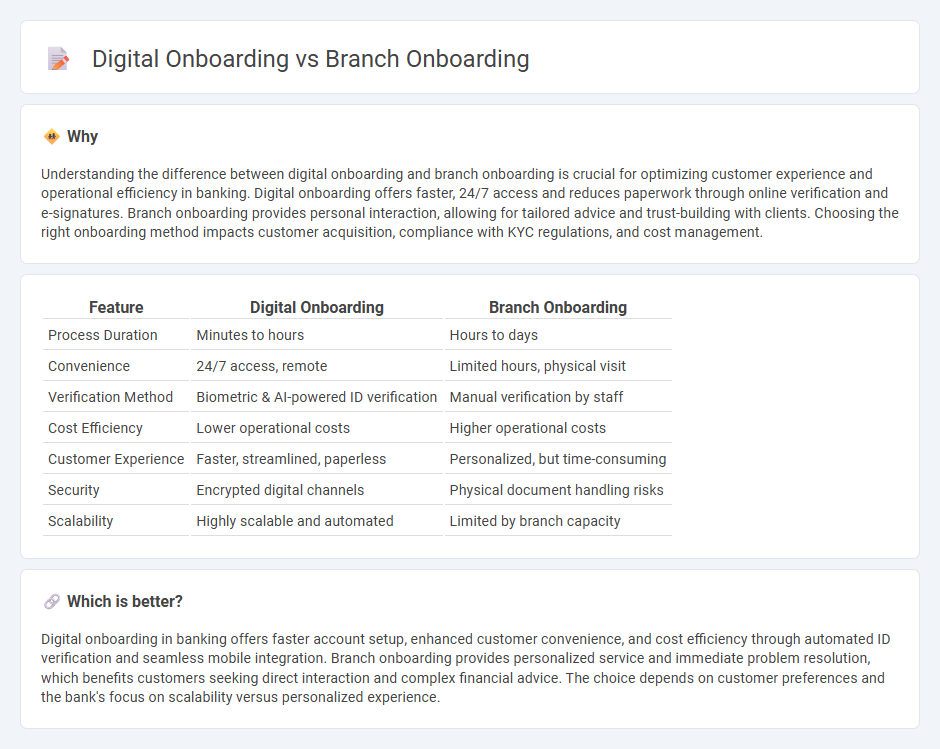 Digital Onboarding vs Branch Onboarding

Why

Understanding the difference between digital onboarding and branch onboarding is crucial for optimizing customer experience and operational efficiency in banking. Digital onboarding offers faster, 24/7 access and reduces paperwork through online verification and e-signatures. Branch onboarding provides personal interaction, allowing for tailored advice and trust-building with clients. Choosing the right onboarding method impacts customer acquisition, compliance with KYC regulations, and cost management.

| Feature | Digital Onboarding | Branch Onboarding |
|---|---|---|
| Process Duration | Minutes to hours | Hours to days |
| Convenience | 24/7 access, remote | Limited hours, physical visit |
| Verification Method | Biometric & AI-powered ID verification | Manual verification by staff |
| Cost Efficiency | Lower operational costs | Higher operational costs |
| Customer Experience | Faster, streamlined, paperless | Personalized, but time-consuming |
| Security | Encrypted digital channels | Physical document handling risks |
| Scalability | Highly scalable and automated | Limited by branch capacity |

Which is better?

Digital onboarding in banking offers faster account setup, enhanced customer convenience, and cost efficiency through automated ID verification and seamless mobile integration. Branch onboarding provides personalized service and immediate problem resolution, which benefits customers seeking direct interaction and complex financial advice. The choice depends on customer preferences and the bank's focus on scalability versus personalized experience.