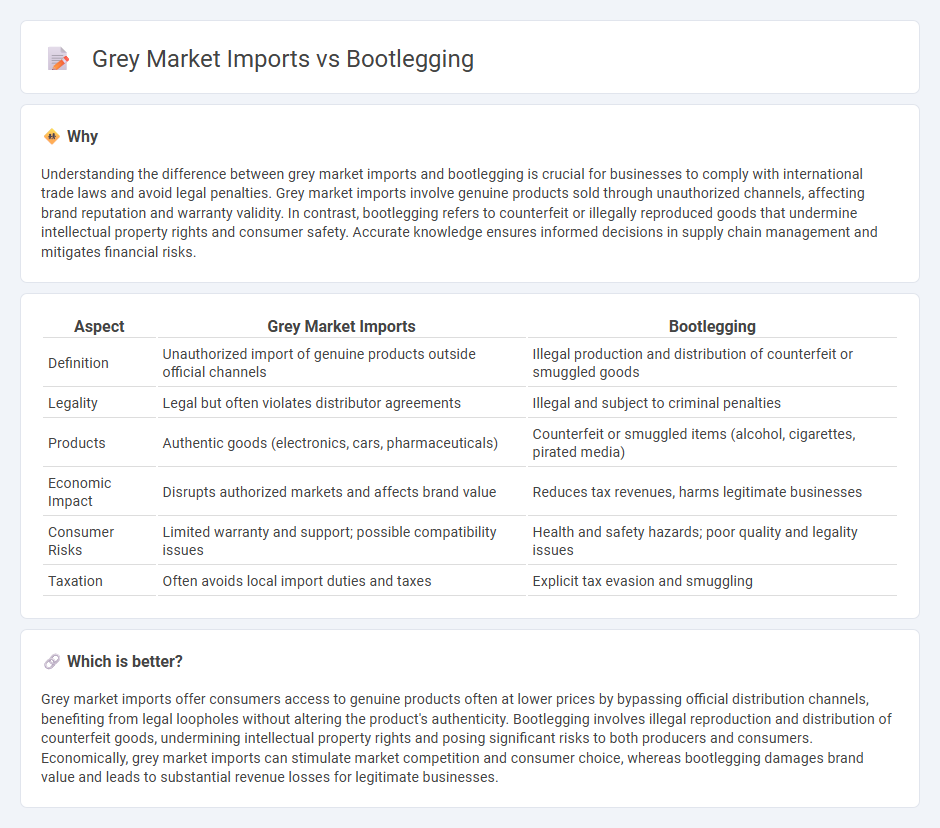 Grey Market Imports vs Bootlegging

Why

Understanding the difference between grey market imports and bootlegging is crucial for businesses to comply with international trade laws and avoid legal penalties. Grey market imports involve genuine products sold through unauthorized channels, affecting brand reputation and warranty validity. In contrast, bootlegging refers to counterfeit or illegally reproduced goods that undermine intellectual property rights and consumer safety. Accurate knowledge ensures informed decisions in supply chain management and mitigates financial risks.

| Aspect | Grey Market Imports | Bootlegging |
|---|---|---|
| Definition | Unauthorized import of genuine products outside official channels | Illegal production and distribution of counterfeit or smuggled goods |
| Legality | Legal but often violates distributor agreements | Illegal and subject to criminal penalties |
| Products | Authentic goods (electronics, cars, pharmaceuticals) | Counterfeit or smuggled items (alcohol, cigarettes, pirated media) |
| Economic Impact | Disrupts authorized markets and affects brand value | Reduces tax revenues, harms legitimate businesses |
| Consumer Risks | Limited warranty and support; possible compatibility issues | Health and safety hazards; poor quality and legality issues |
| Taxation | Often avoids local import duties and taxes | Explicit tax evasion and smuggling |

Which is better?

Grey market imports offer consumers access to genuine products often at lower prices by bypassing official distribution channels, benefiting from legal loopholes without altering the product's authenticity. Bootlegging involves illegal reproduction and distribution of counterfeit goods, undermining intellectual property rights and posing significant risks to both producers and consumers. Economically, grey market imports can stimulate market competition and consumer choice, whereas bootlegging damages brand value and leads to substantial revenue losses for legitimate businesses.