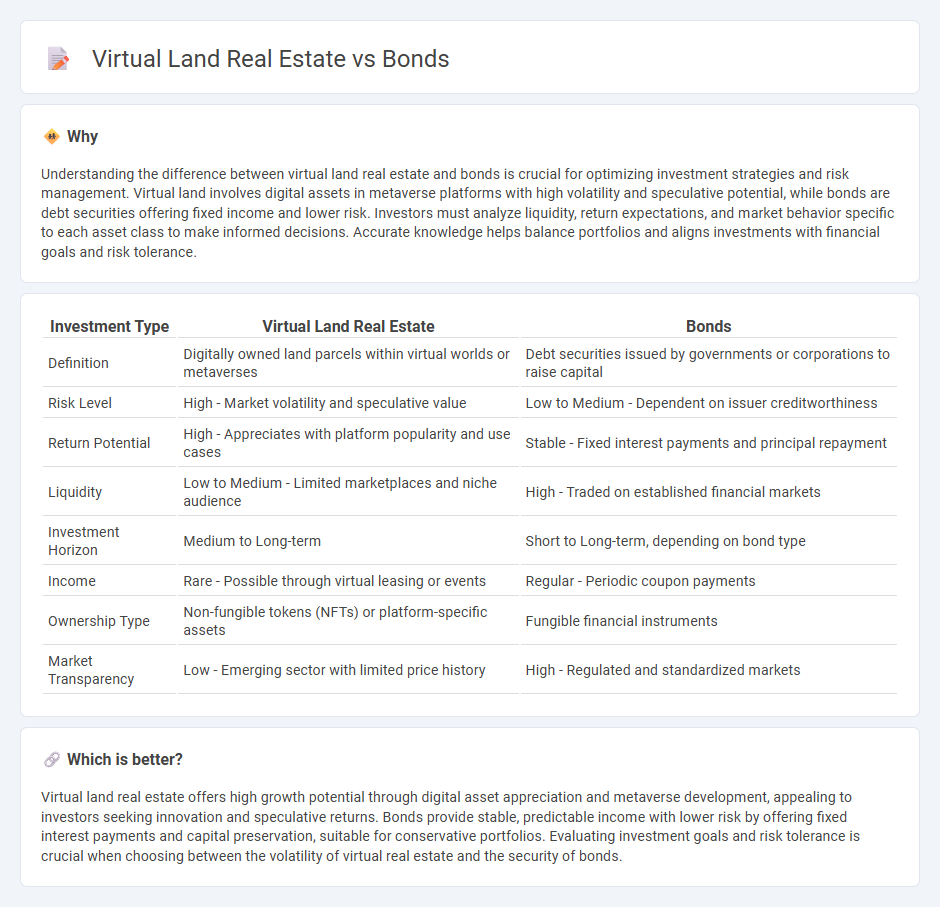 Virtual Land Real Estate vs Bonds

Why

Understanding the difference between virtual land real estate and bonds is crucial for optimizing investment strategies and risk management. Virtual land involves digital assets in metaverse platforms with high volatility and speculative potential, while bonds are debt securities offering fixed income and lower risk. Investors must analyze liquidity, return expectations, and market behavior specific to each asset class to make informed decisions. Accurate knowledge helps balance portfolios and aligns investments with financial goals and risk tolerance.

| Investment Type | Virtual Land Real Estate | Bonds |
|---|---|---|
| Definition | Digitally owned land parcels within virtual worlds or metaverses | Debt securities issued by governments or corporations to raise capital |
| Risk Level | High - Market volatility and speculative value | Low to Medium - Dependent on issuer creditworthiness |
| Return Potential | High - Appreciates with platform popularity and use cases | Stable - Fixed interest payments and principal repayment |
| Liquidity | Low to Medium - Limited marketplaces and niche audience | High - Traded on established financial markets |
| Investment Horizon | Medium to Long-term | Short to Long-term, depending on bond type |
| Income | Rare - Possible through virtual leasing or events | Regular - Periodic coupon payments |
| Ownership Type | Non-fungible tokens (NFTs) or platform-specific assets | Fungible financial instruments |
| Market Transparency | Low - Emerging sector with limited price history | High - Regulated and standardized markets |

Which is better?

Virtual land real estate offers high growth potential through digital asset appreciation and metaverse development, appealing to investors seeking innovation and speculative returns. Bonds provide stable, predictable income with lower risk by offering fixed interest payments and capital preservation, suitable for conservative portfolios. Evaluating investment goals and risk tolerance is crucial when choosing between the volatility of virtual real estate and the security of bonds.