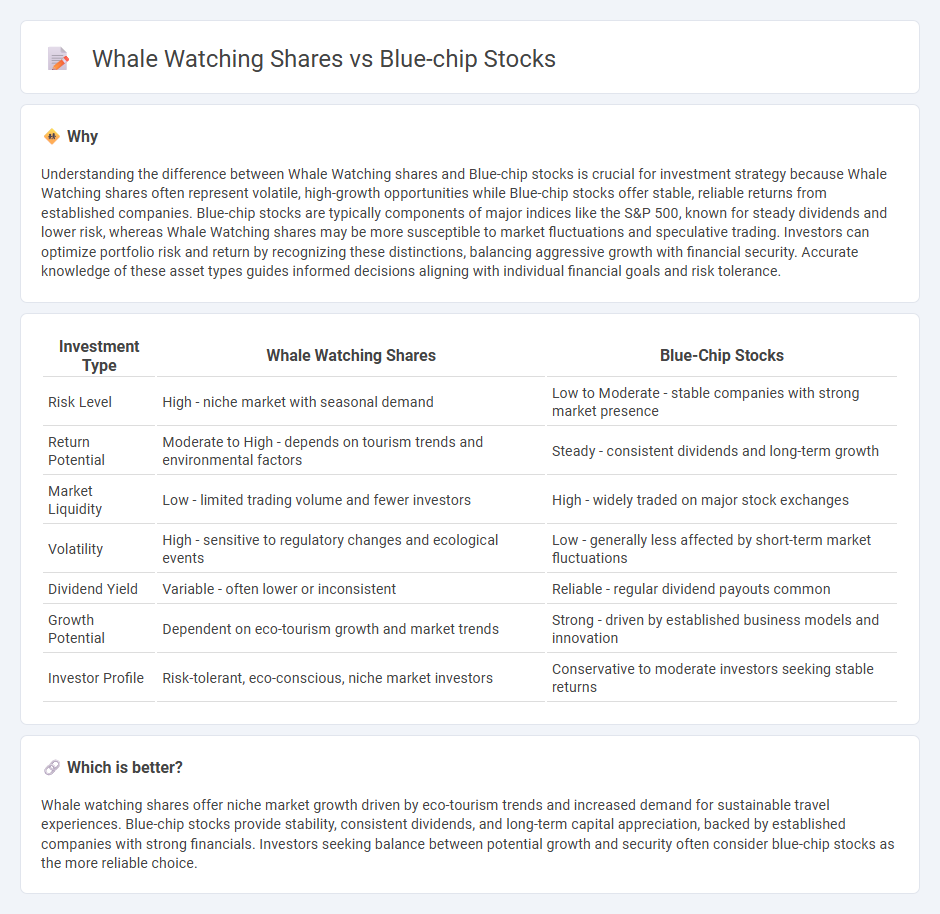 Whale Watching Shares vs Blue-chip Stocks

Why

Understanding the difference between Whale Watching shares and Blue-chip stocks is crucial for investment strategy because Whale Watching shares often represent volatile, high-growth opportunities while Blue-chip stocks offer stable, reliable returns from established companies. Blue-chip stocks are typically components of major indices like the S&P 500, known for steady dividends and lower risk, whereas Whale Watching shares may be more susceptible to market fluctuations and speculative trading. Investors can optimize portfolio risk and return by recognizing these distinctions, balancing aggressive growth with financial security. Accurate knowledge of these asset types guides informed decisions aligning with individual financial goals and risk tolerance.

| Investment Type | Whale Watching Shares | Blue-Chip Stocks |
|---|---|---|
| Risk Level | High - niche market with seasonal demand | Low to Moderate - stable companies with strong market presence |
| Return Potential | Moderate to High - depends on tourism trends and environmental factors | Steady - consistent dividends and long-term growth |
| Market Liquidity | Low - limited trading volume and fewer investors | High - widely traded on major stock exchanges |
| Volatility | High - sensitive to regulatory changes and ecological events | Low - generally less affected by short-term market fluctuations |
| Dividend Yield | Variable - often lower or inconsistent | Reliable - regular dividend payouts common |
| Growth Potential | Dependent on eco-tourism growth and market trends | Strong - driven by established business models and innovation |
| Investor Profile | Risk-tolerant, eco-conscious, niche market investors | Conservative to moderate investors seeking stable returns |

Which is better?

Whale watching shares offer niche market growth driven by eco-tourism trends and increased demand for sustainable travel experiences. Blue-chip stocks provide stability, consistent dividends, and long-term capital appreciation, backed by established companies with strong financials. Investors seeking balance between potential growth and security often consider blue-chip stocks as the more reliable choice.