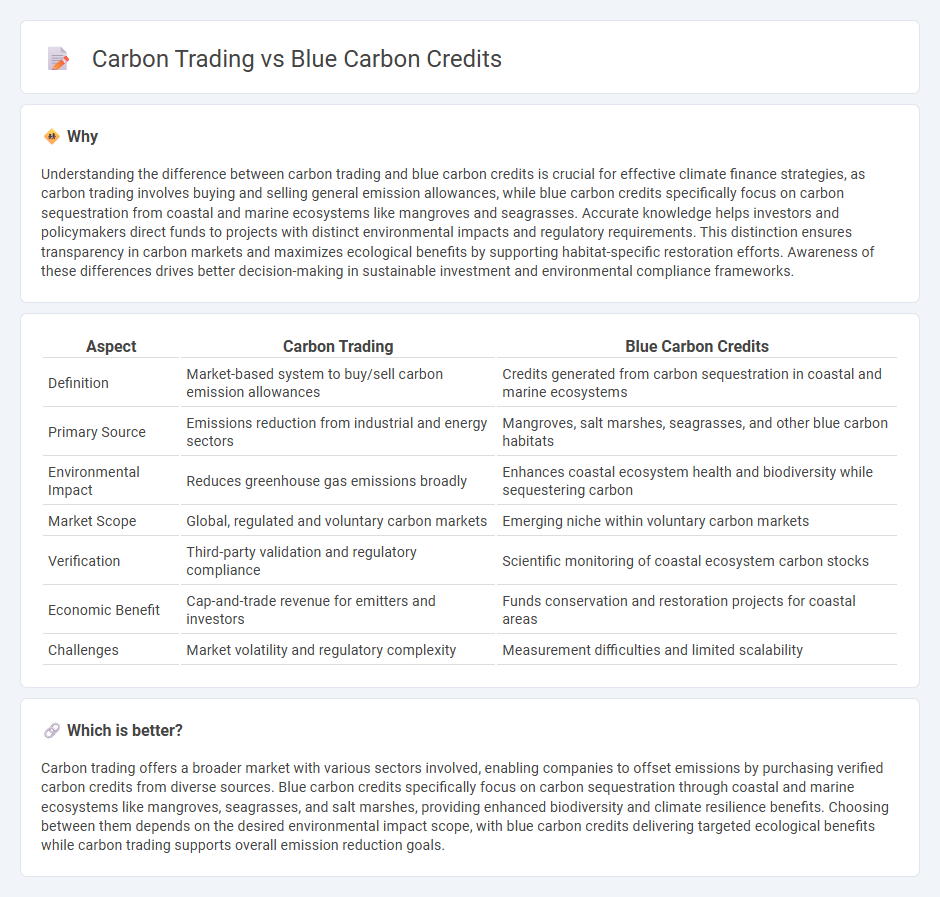 Carbon Trading vs Blue Carbon Credits

Why

Understanding the difference between carbon trading and blue carbon credits is crucial for effective climate finance strategies, as carbon trading involves buying and selling general emission allowances, while blue carbon credits specifically focus on carbon sequestration from coastal and marine ecosystems like mangroves and seagrasses. Accurate knowledge helps investors and policymakers direct funds to projects with distinct environmental impacts and regulatory requirements. This distinction ensures transparency in carbon markets and maximizes ecological benefits by supporting habitat-specific restoration efforts. Awareness of these differences drives better decision-making in sustainable investment and environmental compliance frameworks.

| Aspect | Carbon Trading | Blue Carbon Credits |
|---|---|---|
| Definition | Market-based system to buy/sell carbon emission allowances | Credits generated from carbon sequestration in coastal and marine ecosystems |
| Primary Source | Emissions reduction from industrial and energy sectors | Mangroves, salt marshes, seagrasses, and other blue carbon habitats |
| Environmental Impact | Reduces greenhouse gas emissions broadly | Enhances coastal ecosystem health and biodiversity while sequestering carbon |
| Market Scope | Global, regulated and voluntary carbon markets | Emerging niche within voluntary carbon markets |
| Verification | Third-party validation and regulatory compliance | Scientific monitoring of coastal ecosystem carbon stocks |
| Economic Benefit | Cap-and-trade revenue for emitters and investors | Funds conservation and restoration projects for coastal areas |
| Challenges | Market volatility and regulatory complexity | Measurement difficulties and limited scalability |

Which is better?

Carbon trading offers a broader market with various sectors involved, enabling companies to offset emissions by purchasing verified carbon credits from diverse sources. Blue carbon credits specifically focus on carbon sequestration through coastal and marine ecosystems like mangroves, seagrasses, and salt marshes, providing enhanced biodiversity and climate resilience benefits. Choosing between them depends on the desired environmental impact scope, with blue carbon credits delivering targeted ecological benefits while carbon trading supports overall emission reduction goals.