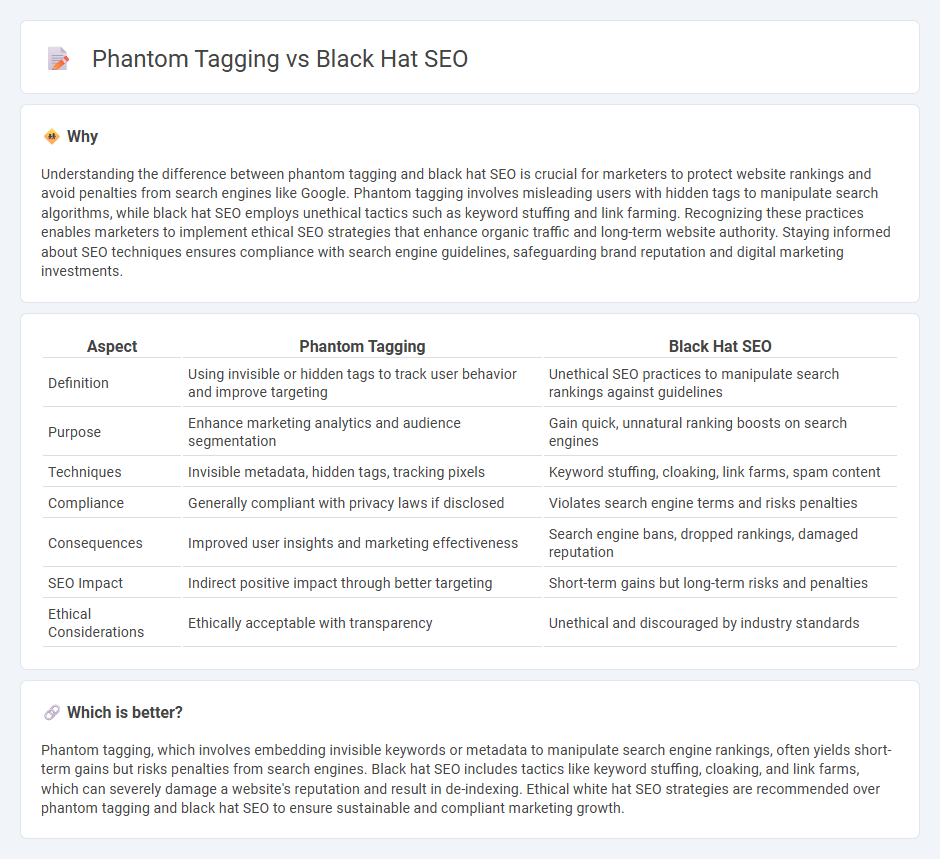 Phantom Tagging vs Black Hat SEO

Why

Understanding the difference between phantom tagging and black hat SEO is crucial for marketers to protect website rankings and avoid penalties from search engines like Google. Phantom tagging involves misleading users with hidden tags to manipulate search algorithms, while black hat SEO employs unethical tactics such as keyword stuffing and link farming. Recognizing these practices enables marketers to implement ethical SEO strategies that enhance organic traffic and long-term website authority. Staying informed about SEO techniques ensures compliance with search engine guidelines, safeguarding brand reputation and digital marketing investments.

| Aspect | Phantom Tagging | Black Hat SEO |
|---|---|---|
| Definition | Using invisible or hidden tags to track user behavior and improve targeting | Unethical SEO practices to manipulate search rankings against guidelines |
| Purpose | Enhance marketing analytics and audience segmentation | Gain quick, unnatural ranking boosts on search engines |
| Techniques | Invisible metadata, hidden tags, tracking pixels | Keyword stuffing, cloaking, link farms, spam content |
| Compliance | Generally compliant with privacy laws if disclosed | Violates search engine terms and risks penalties |
| Consequences | Improved user insights and marketing effectiveness | Search engine bans, dropped rankings, damaged reputation |
| SEO Impact | Indirect positive impact through better targeting | Short-term gains but long-term risks and penalties |
| Ethical Considerations | Ethically acceptable with transparency | Unethical and discouraged by industry standards |

Which is better?

Phantom tagging, which involves embedding invisible keywords or metadata to manipulate search engine rankings, often yields short-term gains but risks penalties from search engines. Black hat SEO includes tactics like keyword stuffing, cloaking, and link farms, which can severely damage a website's reputation and result in de-indexing. Ethical white hat SEO strategies are recommended over phantom tagging and black hat SEO to ensure sustainable and compliant marketing growth.