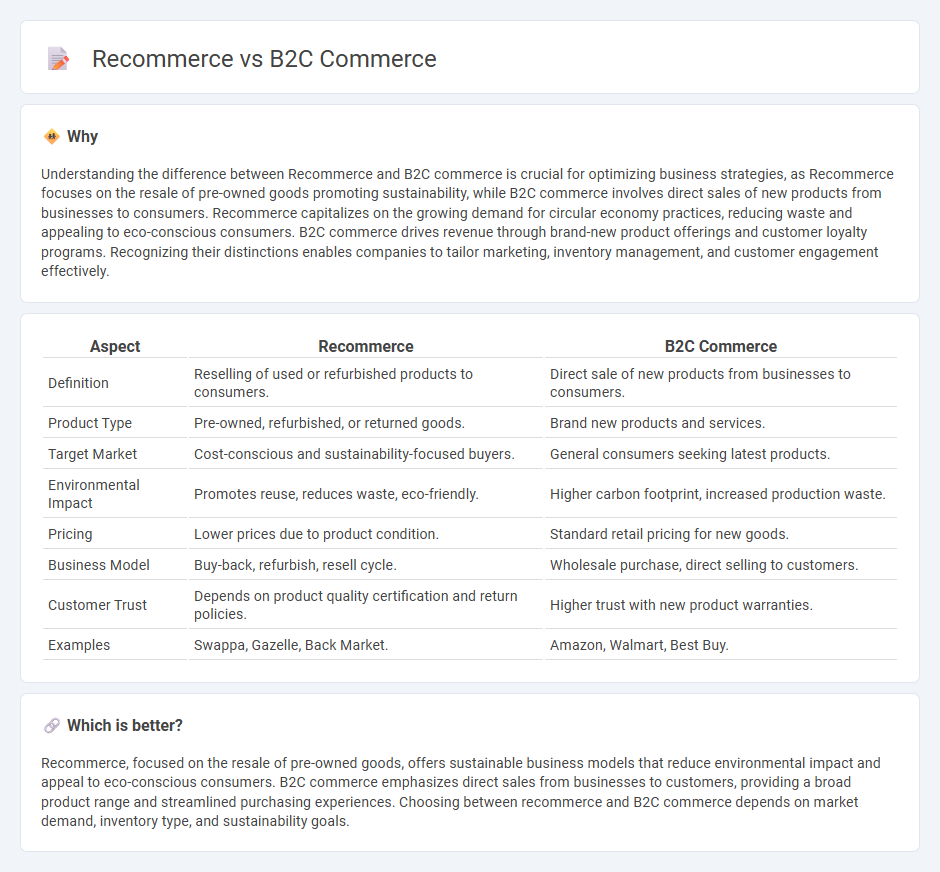 Recommerce vs B2C Commerce

Why

Understanding the difference between Recommerce and B2C commerce is crucial for optimizing business strategies, as Recommerce focuses on the resale of pre-owned goods promoting sustainability, while B2C commerce involves direct sales of new products from businesses to consumers. Recommerce capitalizes on the growing demand for circular economy practices, reducing waste and appealing to eco-conscious consumers. B2C commerce drives revenue through brand-new product offerings and customer loyalty programs. Recognizing their distinctions enables companies to tailor marketing, inventory management, and customer engagement effectively.

| Aspect | Recommerce | B2C Commerce |
|---|---|---|
| Definition | Reselling of used or refurbished products to consumers. | Direct sale of new products from businesses to consumers. |
| Product Type | Pre-owned, refurbished, or returned goods. | Brand new products and services. |
| Target Market | Cost-conscious and sustainability-focused buyers. | General consumers seeking latest products. |
| Environmental Impact | Promotes reuse, reduces waste, eco-friendly. | Higher carbon footprint, increased production waste. |
| Pricing | Lower prices due to product condition. | Standard retail pricing for new goods. |
| Business Model | Buy-back, refurbish, resell cycle. | Wholesale purchase, direct selling to customers. |
| Customer Trust | Depends on product quality certification and return policies. | Higher trust with new product warranties. |
| Examples | Swappa, Gazelle, Back Market. | Amazon, Walmart, Best Buy. |

Which is better?

Recommerce, focused on the resale of pre-owned goods, offers sustainable business models that reduce environmental impact and appeal to eco-conscious consumers. B2C commerce emphasizes direct sales from businesses to customers, providing a broad product range and streamlined purchasing experiences. Choosing between recommerce and B2C commerce depends on market demand, inventory type, and sustainability goals.