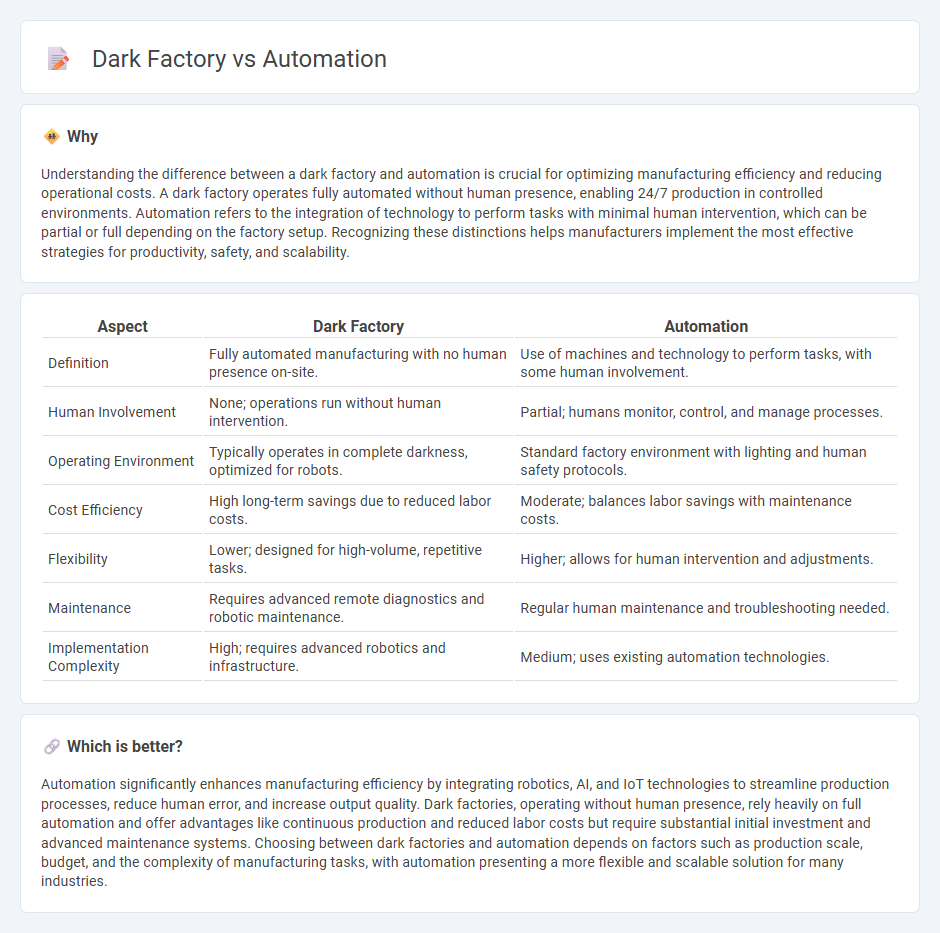 Dark Factory vs Automation

Why

Understanding the difference between a dark factory and automation is crucial for optimizing manufacturing efficiency and reducing operational costs. A dark factory operates fully automated without human presence, enabling 24/7 production in controlled environments. Automation refers to the integration of technology to perform tasks with minimal human intervention, which can be partial or full depending on the factory setup. Recognizing these distinctions helps manufacturers implement the most effective strategies for productivity, safety, and scalability.

| Aspect | Dark Factory | Automation |
|---|---|---|
| Definition | Fully automated manufacturing with no human presence on-site. | Use of machines and technology to perform tasks, with some human involvement. |
| Human Involvement | None; operations run without human intervention. | Partial; humans monitor, control, and manage processes. |
| Operating Environment | Typically operates in complete darkness, optimized for robots. | Standard factory environment with lighting and human safety protocols. |
| Cost Efficiency | High long-term savings due to reduced labor costs. | Moderate; balances labor savings with maintenance costs. |
| Flexibility | Lower; designed for high-volume, repetitive tasks. | Higher; allows for human intervention and adjustments. |
| Maintenance | Requires advanced remote diagnostics and robotic maintenance. | Regular human maintenance and troubleshooting needed. |
| Implementation Complexity | High; requires advanced robotics and infrastructure. | Medium; uses existing automation technologies. |

Which is better?

Automation significantly enhances manufacturing efficiency by integrating robotics, AI, and IoT technologies to streamline production processes, reduce human error, and increase output quality. Dark factories, operating without human presence, rely heavily on full automation and offer advantages like continuous production and reduced labor costs but require substantial initial investment and advanced maintenance systems. Choosing between dark factories and automation depends on factors such as production scale, budget, and the complexity of manufacturing tasks, with automation presenting a more flexible and scalable solution for many industries.