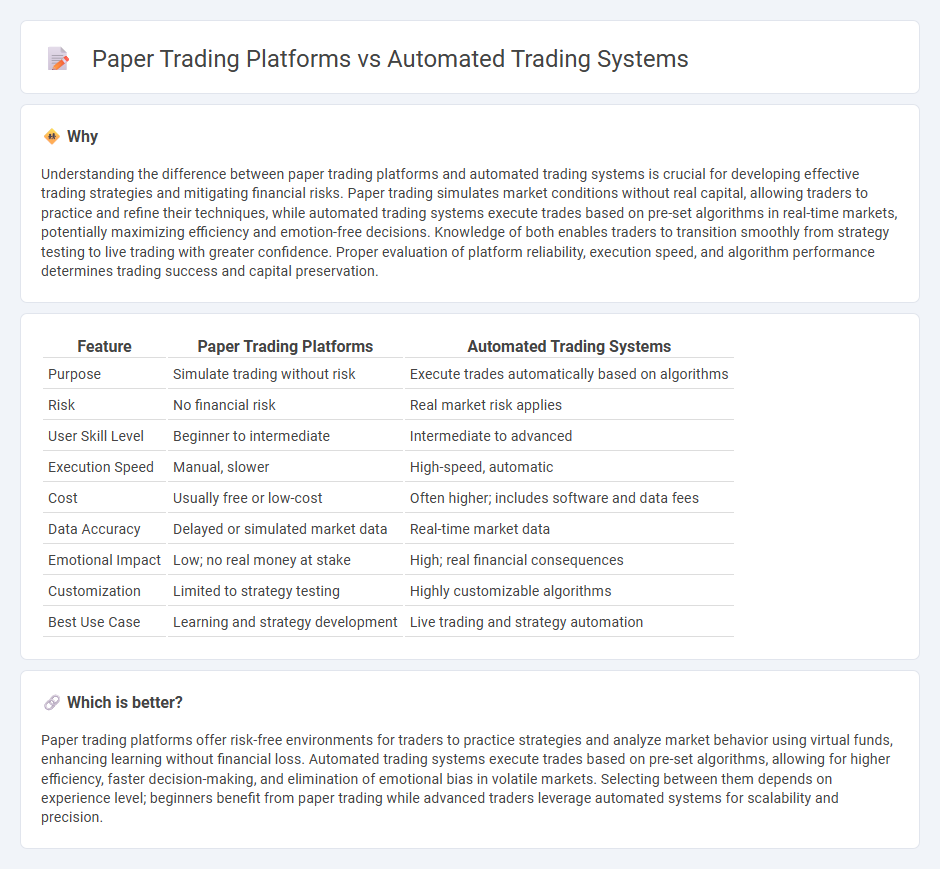 Paper Trading Platforms vs Automated Trading Systems

Why

Understanding the difference between paper trading platforms and automated trading systems is crucial for developing effective trading strategies and mitigating financial risks. Paper trading simulates market conditions without real capital, allowing traders to practice and refine their techniques, while automated trading systems execute trades based on pre-set algorithms in real-time markets, potentially maximizing efficiency and emotion-free decisions. Knowledge of both enables traders to transition smoothly from strategy testing to live trading with greater confidence. Proper evaluation of platform reliability, execution speed, and algorithm performance determines trading success and capital preservation.

| Feature | Paper Trading Platforms | Automated Trading Systems |
|---|---|---|
| Purpose | Simulate trading without risk | Execute trades automatically based on algorithms |
| Risk | No financial risk | Real market risk applies |
| User Skill Level | Beginner to intermediate | Intermediate to advanced |
| Execution Speed | Manual, slower | High-speed, automatic |
| Cost | Usually free or low-cost | Often higher; includes software and data fees |
| Data Accuracy | Delayed or simulated market data | Real-time market data |
| Emotional Impact | Low; no real money at stake | High; real financial consequences |
| Customization | Limited to strategy testing | Highly customizable algorithms |
| Best Use Case | Learning and strategy development | Live trading and strategy automation |

Which is better?

Paper trading platforms offer risk-free environments for traders to practice strategies and analyze market behavior using virtual funds, enhancing learning without financial loss. Automated trading systems execute trades based on pre-set algorithms, allowing for higher efficiency, faster decision-making, and elimination of emotional bias in volatile markets. Selecting between them depends on experience level; beginners benefit from paper trading while advanced traders leverage automated systems for scalability and precision.