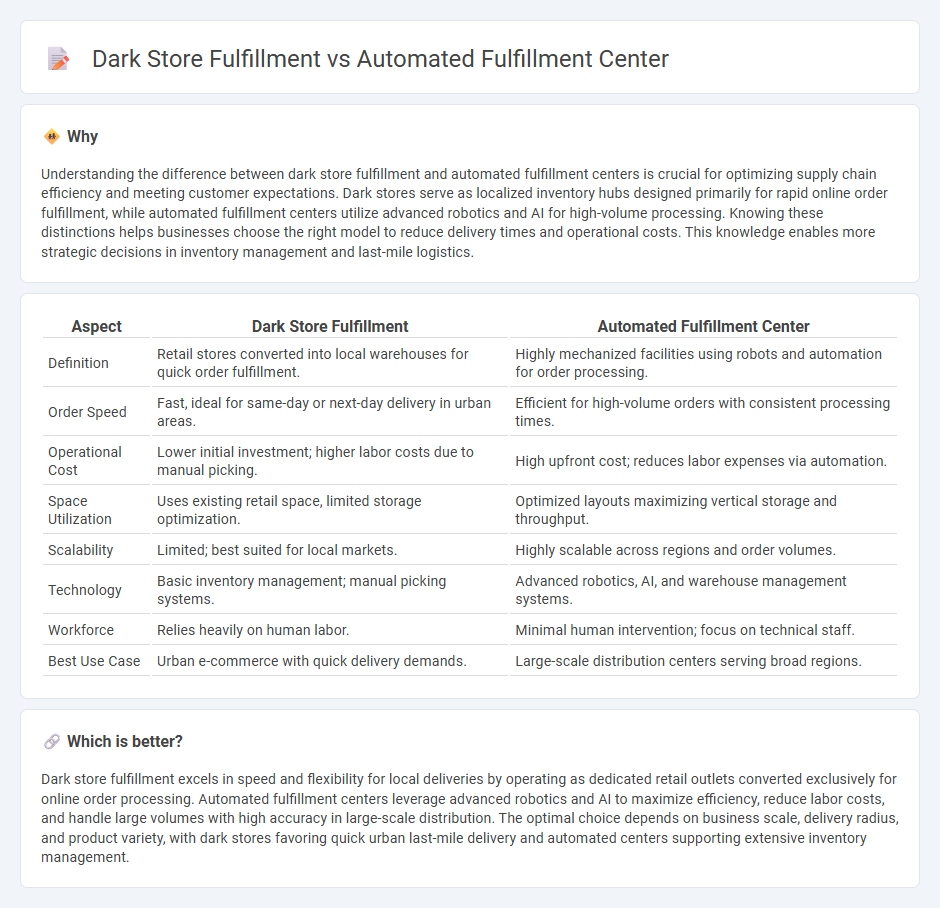 Dark Store Fulfillment vs Automated Fulfillment Center

Why

Understanding the difference between dark store fulfillment and automated fulfillment centers is crucial for optimizing supply chain efficiency and meeting customer expectations. Dark stores serve as localized inventory hubs designed primarily for rapid online order fulfillment, while automated fulfillment centers utilize advanced robotics and AI for high-volume processing. Knowing these distinctions helps businesses choose the right model to reduce delivery times and operational costs. This knowledge enables more strategic decisions in inventory management and last-mile logistics.

| Aspect | Dark Store Fulfillment | Automated Fulfillment Center |
|---|---|---|
| Definition | Retail stores converted into local warehouses for quick order fulfillment. | Highly mechanized facilities using robots and automation for order processing. |
| Order Speed | Fast, ideal for same-day or next-day delivery in urban areas. | Efficient for high-volume orders with consistent processing times. |
| Operational Cost | Lower initial investment; higher labor costs due to manual picking. | High upfront cost; reduces labor expenses via automation. |
| Space Utilization | Uses existing retail space, limited storage optimization. | Optimized layouts maximizing vertical storage and throughput. |
| Scalability | Limited; best suited for local markets. | Highly scalable across regions and order volumes. |
| Technology | Basic inventory management; manual picking systems. | Advanced robotics, AI, and warehouse management systems. |
| Workforce | Relies heavily on human labor. | Minimal human intervention; focus on technical staff. |
| Best Use Case | Urban e-commerce with quick delivery demands. | Large-scale distribution centers serving broad regions. |

Which is better?

Dark store fulfillment excels in speed and flexibility for local deliveries by operating as dedicated retail outlets converted exclusively for online order processing. Automated fulfillment centers leverage advanced robotics and AI to maximize efficiency, reduce labor costs, and handle large volumes with high accuracy in large-scale distribution. The optimal choice depends on business scale, delivery radius, and product variety, with dark stores favoring quick urban last-mile delivery and automated centers supporting extensive inventory management.