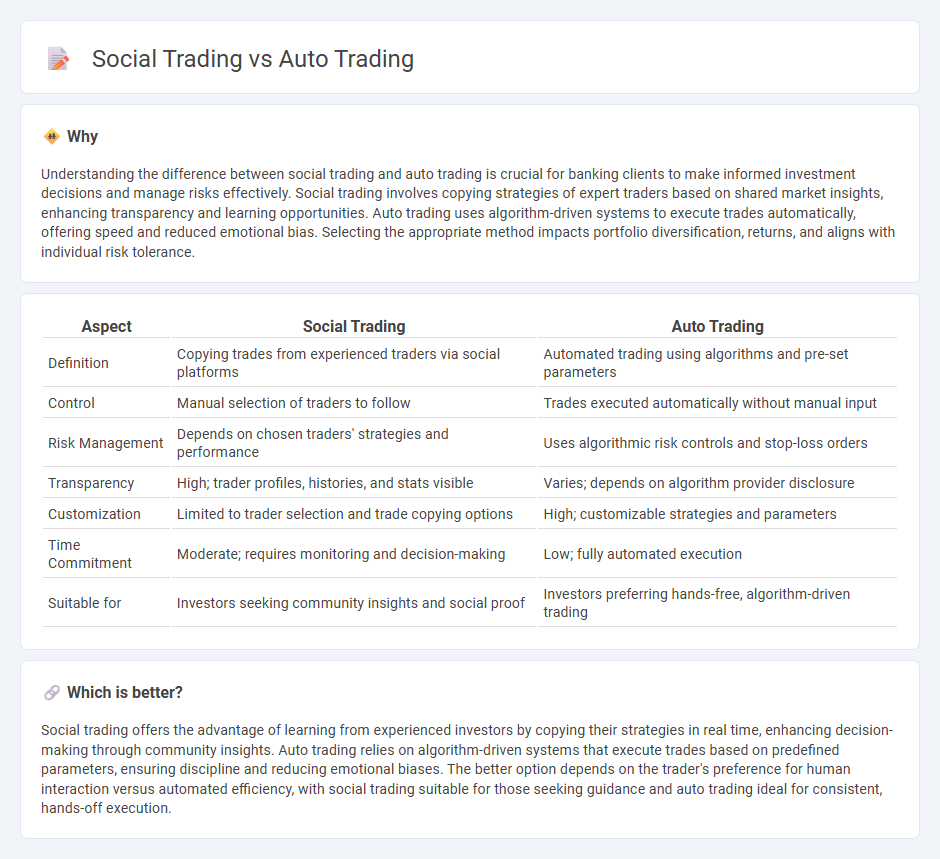 Social Trading vs Auto Trading

Why

Understanding the difference between social trading and auto trading is crucial for banking clients to make informed investment decisions and manage risks effectively. Social trading involves copying strategies of expert traders based on shared market insights, enhancing transparency and learning opportunities. Auto trading uses algorithm-driven systems to execute trades automatically, offering speed and reduced emotional bias. Selecting the appropriate method impacts portfolio diversification, returns, and aligns with individual risk tolerance.

| Aspect | Social Trading | Auto Trading |
|---|---|---|
| Definition | Copying trades from experienced traders via social platforms | Automated trading using algorithms and pre-set parameters |
| Control | Manual selection of traders to follow | Trades executed automatically without manual input |
| Risk Management | Depends on chosen traders' strategies and performance | Uses algorithmic risk controls and stop-loss orders |
| Transparency | High; trader profiles, histories, and stats visible | Varies; depends on algorithm provider disclosure |
| Customization | Limited to trader selection and trade copying options | High; customizable strategies and parameters |
| Time Commitment | Moderate; requires monitoring and decision-making | Low; fully automated execution |
| Suitable for | Investors seeking community insights and social proof | Investors preferring hands-free, algorithm-driven trading |

Which is better?

Social trading offers the advantage of learning from experienced investors by copying their strategies in real time, enhancing decision-making through community insights. Auto trading relies on algorithm-driven systems that execute trades based on predefined parameters, ensuring discipline and reducing emotional biases. The better option depends on the trader's preference for human interaction versus automated efficiency, with social trading suitable for those seeking guidance and auto trading ideal for consistent, hands-off execution.