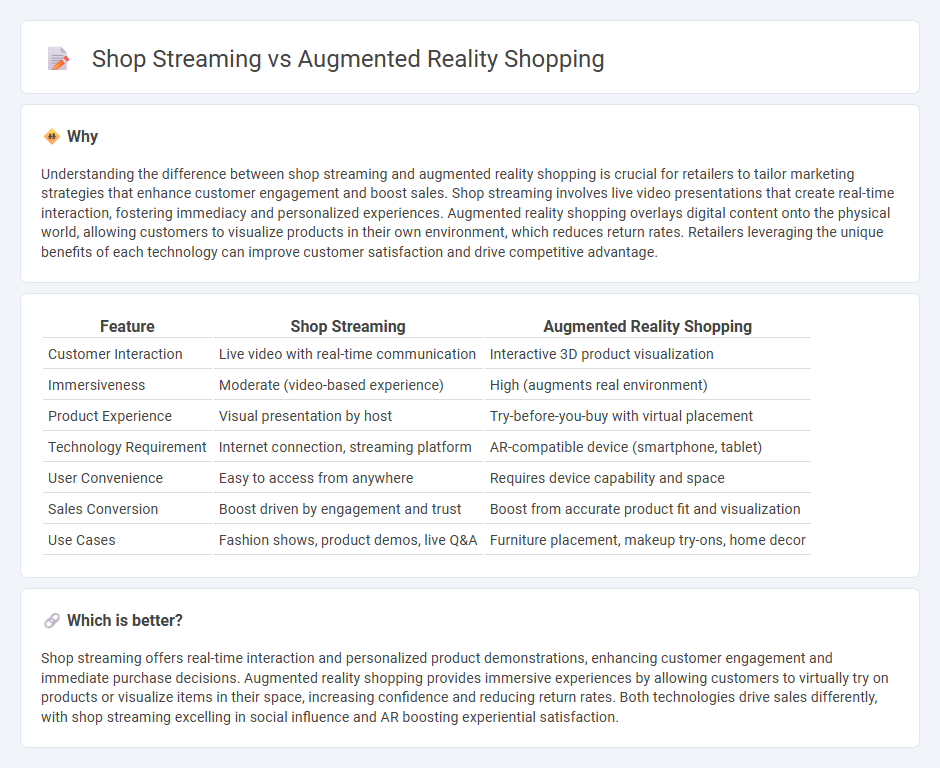 Shop Streaming vs Augmented Reality Shopping

Why

Understanding the difference between shop streaming and augmented reality shopping is crucial for retailers to tailor marketing strategies that enhance customer engagement and boost sales. Shop streaming involves live video presentations that create real-time interaction, fostering immediacy and personalized experiences. Augmented reality shopping overlays digital content onto the physical world, allowing customers to visualize products in their own environment, which reduces return rates. Retailers leveraging the unique benefits of each technology can improve customer satisfaction and drive competitive advantage.

| Feature | Shop Streaming | Augmented Reality Shopping |
|---|---|---|
| Customer Interaction | Live video with real-time communication | Interactive 3D product visualization |
| Immersiveness | Moderate (video-based experience) | High (augments real environment) |
| Product Experience | Visual presentation by host | Try-before-you-buy with virtual placement |
| Technology Requirement | Internet connection, streaming platform | AR-compatible device (smartphone, tablet) |
| User Convenience | Easy to access from anywhere | Requires device capability and space |
| Sales Conversion | Boost driven by engagement and trust | Boost from accurate product fit and visualization |
| Use Cases | Fashion shows, product demos, live Q&A | Furniture placement, makeup try-ons, home decor |

Which is better?

Shop streaming offers real-time interaction and personalized product demonstrations, enhancing customer engagement and immediate purchase decisions. Augmented reality shopping provides immersive experiences by allowing customers to virtually try on products or visualize items in their space, increasing confidence and reducing return rates. Both technologies drive sales differently, with shop streaming excelling in social influence and AR boosting experiential satisfaction.