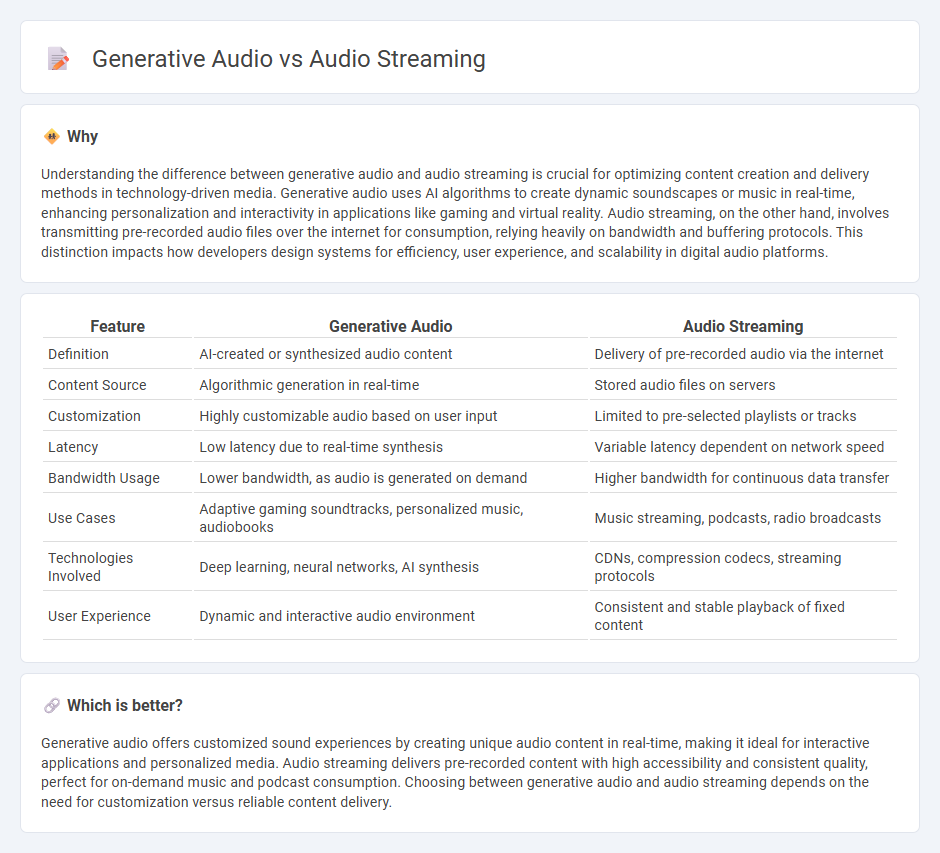 Generative Audio vs Audio Streaming

Why

Understanding the difference between generative audio and audio streaming is crucial for optimizing content creation and delivery methods in technology-driven media. Generative audio uses AI algorithms to create dynamic soundscapes or music in real-time, enhancing personalization and interactivity in applications like gaming and virtual reality. Audio streaming, on the other hand, involves transmitting pre-recorded audio files over the internet for consumption, relying heavily on bandwidth and buffering protocols. This distinction impacts how developers design systems for efficiency, user experience, and scalability in digital audio platforms.

| Feature | Generative Audio | Audio Streaming |
|---|---|---|
| Definition | AI-created or synthesized audio content | Delivery of pre-recorded audio via the internet |
| Content Source | Algorithmic generation in real-time | Stored audio files on servers |
| Customization | Highly customizable audio based on user input | Limited to pre-selected playlists or tracks |
| Latency | Low latency due to real-time synthesis | Variable latency dependent on network speed |
| Bandwidth Usage | Lower bandwidth, as audio is generated on demand | Higher bandwidth for continuous data transfer |
| Use Cases | Adaptive gaming soundtracks, personalized music, audiobooks | Music streaming, podcasts, radio broadcasts |
| Technologies Involved | Deep learning, neural networks, AI synthesis | CDNs, compression codecs, streaming protocols |
| User Experience | Dynamic and interactive audio environment | Consistent and stable playback of fixed content |

Which is better?

Generative audio offers customized sound experiences by creating unique audio content in real-time, making it ideal for interactive applications and personalized media. Audio streaming delivers pre-recorded content with high accessibility and consistent quality, perfect for on-demand music and podcast consumption. Choosing between generative audio and audio streaming depends on the need for customization versus reliable content delivery.