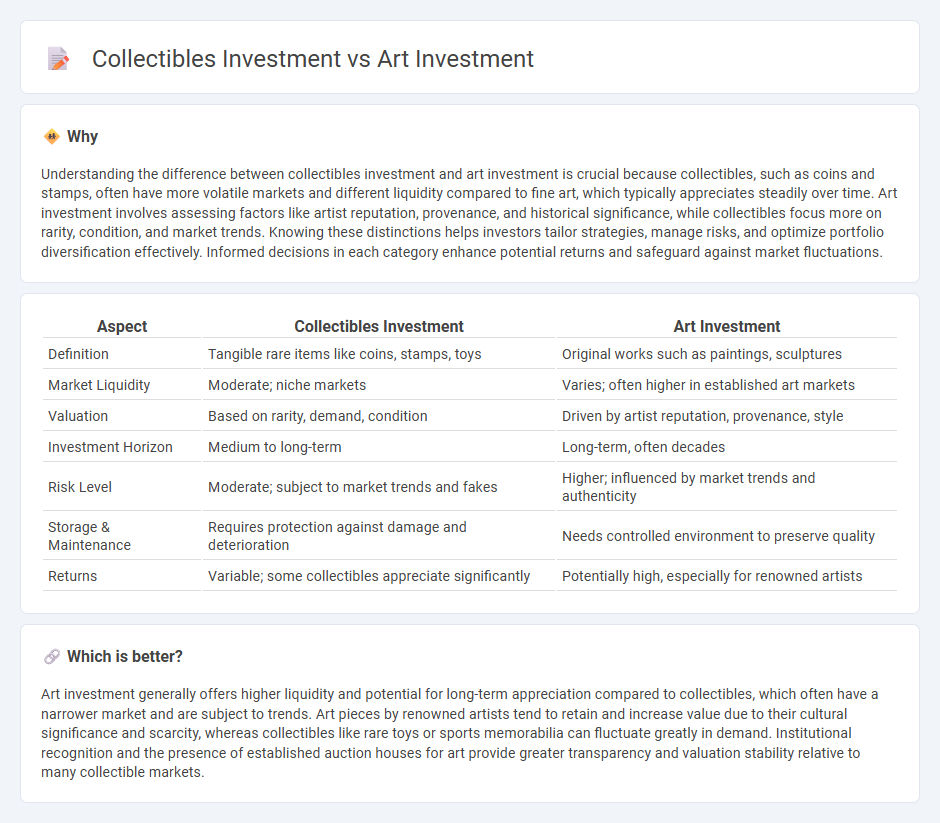 Collectibles Investment vs Art Investment

Why

Understanding the difference between collectibles investment and art investment is crucial because collectibles, such as coins and stamps, often have more volatile markets and different liquidity compared to fine art, which typically appreciates steadily over time. Art investment involves assessing factors like artist reputation, provenance, and historical significance, while collectibles focus more on rarity, condition, and market trends. Knowing these distinctions helps investors tailor strategies, manage risks, and optimize portfolio diversification effectively. Informed decisions in each category enhance potential returns and safeguard against market fluctuations.

| Aspect | Collectibles Investment | Art Investment |
|---|---|---|
| Definition | Tangible rare items like coins, stamps, toys | Original works such as paintings, sculptures |
| Market Liquidity | Moderate; niche markets | Varies; often higher in established art markets |
| Valuation | Based on rarity, demand, condition | Driven by artist reputation, provenance, style |
| Investment Horizon | Medium to long-term | Long-term, often decades |
| Risk Level | Moderate; subject to market trends and fakes | Higher; influenced by market trends and authenticity |
| Storage & Maintenance | Requires protection against damage and deterioration | Needs controlled environment to preserve quality |
| Returns | Variable; some collectibles appreciate significantly | Potentially high, especially for renowned artists |

Which is better?

Art investment generally offers higher liquidity and potential for long-term appreciation compared to collectibles, which often have a narrower market and are subject to trends. Art pieces by renowned artists tend to retain and increase value due to their cultural significance and scarcity, whereas collectibles like rare toys or sports memorabilia can fluctuate greatly in demand. Institutional recognition and the presence of established auction houses for art provide greater transparency and valuation stability relative to many collectible markets.