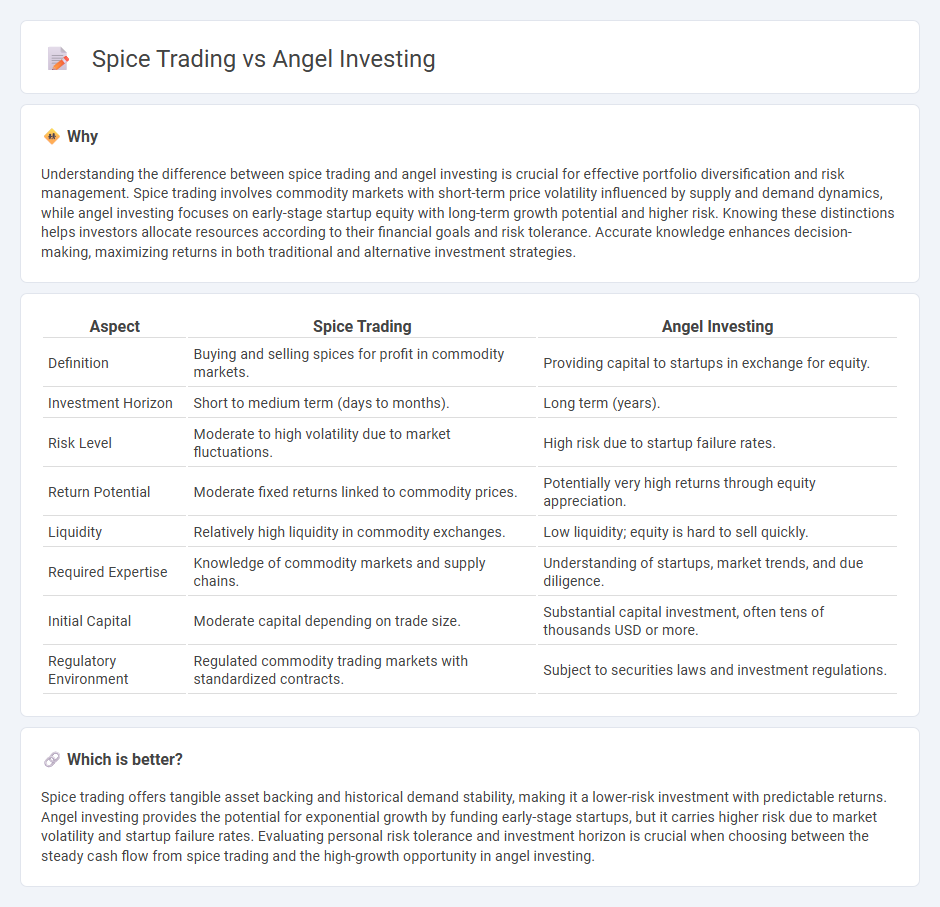 Spice Trading vs Angel Investing

Why

Understanding the difference between spice trading and angel investing is crucial for effective portfolio diversification and risk management. Spice trading involves commodity markets with short-term price volatility influenced by supply and demand dynamics, while angel investing focuses on early-stage startup equity with long-term growth potential and higher risk. Knowing these distinctions helps investors allocate resources according to their financial goals and risk tolerance. Accurate knowledge enhances decision-making, maximizing returns in both traditional and alternative investment strategies.

| Aspect | Spice Trading | Angel Investing |
|---|---|---|
| Definition | Buying and selling spices for profit in commodity markets. | Providing capital to startups in exchange for equity. |
| Investment Horizon | Short to medium term (days to months). | Long term (years). |
| Risk Level | Moderate to high volatility due to market fluctuations. | High risk due to startup failure rates. |
| Return Potential | Moderate fixed returns linked to commodity prices. | Potentially very high returns through equity appreciation. |
| Liquidity | Relatively high liquidity in commodity exchanges. | Low liquidity; equity is hard to sell quickly. |
| Required Expertise | Knowledge of commodity markets and supply chains. | Understanding of startups, market trends, and due diligence. |
| Initial Capital | Moderate capital depending on trade size. | Substantial capital investment, often tens of thousands USD or more. |
| Regulatory Environment | Regulated commodity trading markets with standardized contracts. | Subject to securities laws and investment regulations. |

Which is better?

Spice trading offers tangible asset backing and historical demand stability, making it a lower-risk investment with predictable returns. Angel investing provides the potential for exponential growth by funding early-stage startups, but it carries higher risk due to market volatility and startup failure rates. Evaluating personal risk tolerance and investment horizon is crucial when choosing between the steady cash flow from spice trading and the high-growth opportunity in angel investing.