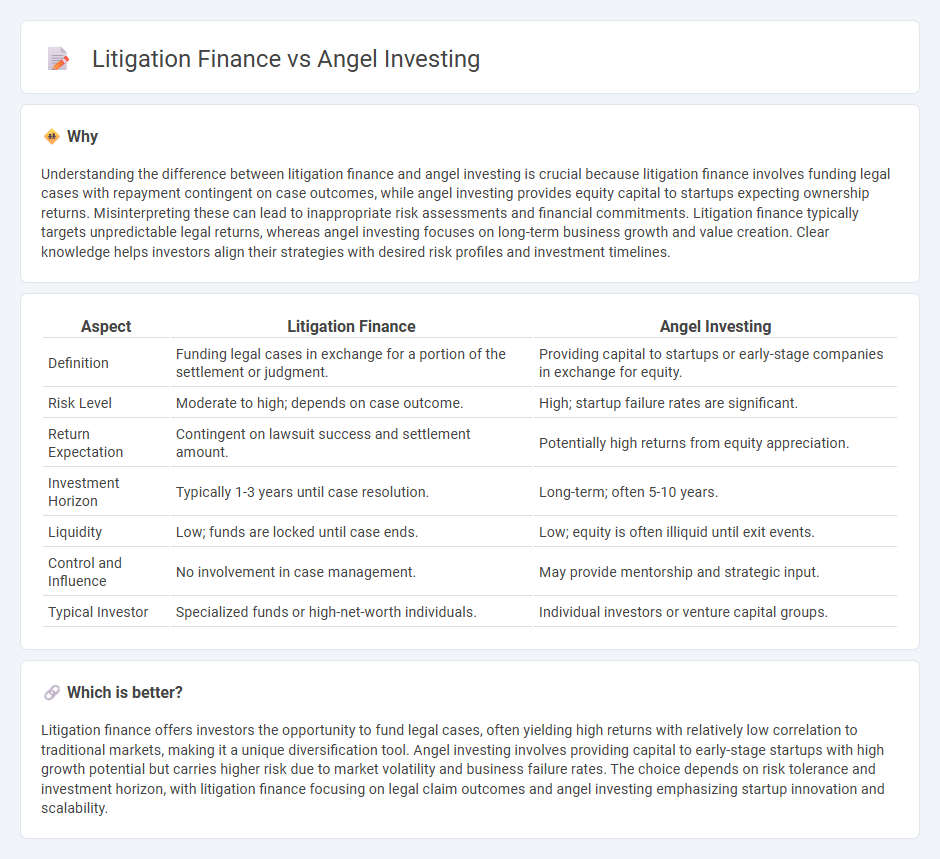 Litigation Finance vs Angel Investing

Why

Understanding the difference between litigation finance and angel investing is crucial because litigation finance involves funding legal cases with repayment contingent on case outcomes, while angel investing provides equity capital to startups expecting ownership returns. Misinterpreting these can lead to inappropriate risk assessments and financial commitments. Litigation finance typically targets unpredictable legal returns, whereas angel investing focuses on long-term business growth and value creation. Clear knowledge helps investors align their strategies with desired risk profiles and investment timelines.

| Aspect | Litigation Finance | Angel Investing |
|---|---|---|
| Definition | Funding legal cases in exchange for a portion of the settlement or judgment. | Providing capital to startups or early-stage companies in exchange for equity. |
| Risk Level | Moderate to high; depends on case outcome. | High; startup failure rates are significant. |
| Return Expectation | Contingent on lawsuit success and settlement amount. | Potentially high returns from equity appreciation. |
| Investment Horizon | Typically 1-3 years until case resolution. | Long-term; often 5-10 years. |
| Liquidity | Low; funds are locked until case ends. | Low; equity is often illiquid until exit events. |
| Control and Influence | No involvement in case management. | May provide mentorship and strategic input. |
| Typical Investor | Specialized funds or high-net-worth individuals. | Individual investors or venture capital groups. |

Which is better?

Litigation finance offers investors the opportunity to fund legal cases, often yielding high returns with relatively low correlation to traditional markets, making it a unique diversification tool. Angel investing involves providing capital to early-stage startups with high growth potential but carries higher risk due to market volatility and business failure rates. The choice depends on risk tolerance and investment horizon, with litigation finance focusing on legal claim outcomes and angel investing emphasizing startup innovation and scalability.