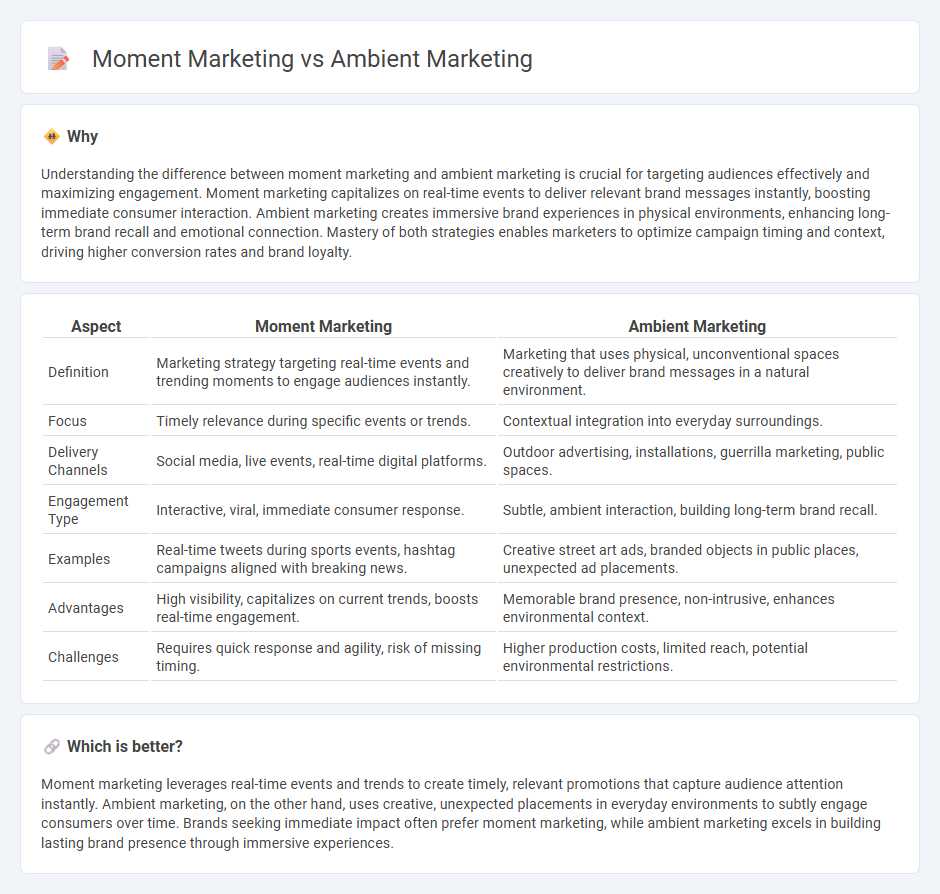 Moment Marketing vs Ambient Marketing

Why

Understanding the difference between moment marketing and ambient marketing is crucial for targeting audiences effectively and maximizing engagement. Moment marketing capitalizes on real-time events to deliver relevant brand messages instantly, boosting immediate consumer interaction. Ambient marketing creates immersive brand experiences in physical environments, enhancing long-term brand recall and emotional connection. Mastery of both strategies enables marketers to optimize campaign timing and context, driving higher conversion rates and brand loyalty.

| Aspect | Moment Marketing | Ambient Marketing |
|---|---|---|
| Definition | Marketing strategy targeting real-time events and trending moments to engage audiences instantly. | Marketing that uses physical, unconventional spaces creatively to deliver brand messages in a natural environment. |
| Focus | Timely relevance during specific events or trends. | Contextual integration into everyday surroundings. |
| Delivery Channels | Social media, live events, real-time digital platforms. | Outdoor advertising, installations, guerrilla marketing, public spaces. |
| Engagement Type | Interactive, viral, immediate consumer response. | Subtle, ambient interaction, building long-term brand recall. |
| Examples | Real-time tweets during sports events, hashtag campaigns aligned with breaking news. | Creative street art ads, branded objects in public places, unexpected ad placements. |
| Advantages | High visibility, capitalizes on current trends, boosts real-time engagement. | Memorable brand presence, non-intrusive, enhances environmental context. |
| Challenges | Requires quick response and agility, risk of missing timing. | Higher production costs, limited reach, potential environmental restrictions. |

Which is better?

Moment marketing leverages real-time events and trends to create timely, relevant promotions that capture audience attention instantly. Ambient marketing, on the other hand, uses creative, unexpected placements in everyday environments to subtly engage consumers over time. Brands seeking immediate impact often prefer moment marketing, while ambient marketing excels in building lasting brand presence through immersive experiences.