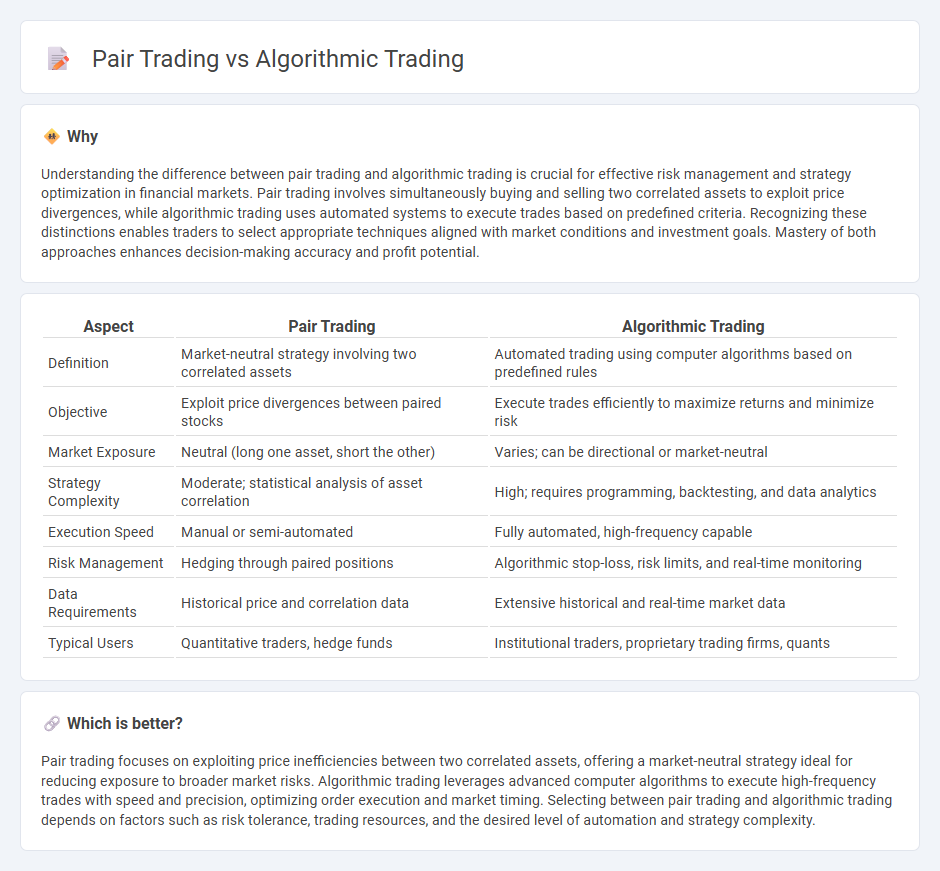 Pair Trading vs Algorithmic Trading

Why

Understanding the difference between pair trading and algorithmic trading is crucial for effective risk management and strategy optimization in financial markets. Pair trading involves simultaneously buying and selling two correlated assets to exploit price divergences, while algorithmic trading uses automated systems to execute trades based on predefined criteria. Recognizing these distinctions enables traders to select appropriate techniques aligned with market conditions and investment goals. Mastery of both approaches enhances decision-making accuracy and profit potential.

| Aspect | Pair Trading | Algorithmic Trading |
|---|---|---|
| Definition | Market-neutral strategy involving two correlated assets | Automated trading using computer algorithms based on predefined rules |
| Objective | Exploit price divergences between paired stocks | Execute trades efficiently to maximize returns and minimize risk |
| Market Exposure | Neutral (long one asset, short the other) | Varies; can be directional or market-neutral |
| Strategy Complexity | Moderate; statistical analysis of asset correlation | High; requires programming, backtesting, and data analytics |
| Execution Speed | Manual or semi-automated | Fully automated, high-frequency capable |
| Risk Management | Hedging through paired positions | Algorithmic stop-loss, risk limits, and real-time monitoring |
| Data Requirements | Historical price and correlation data | Extensive historical and real-time market data |
| Typical Users | Quantitative traders, hedge funds | Institutional traders, proprietary trading firms, quants |

Which is better?

Pair trading focuses on exploiting price inefficiencies between two correlated assets, offering a market-neutral strategy ideal for reducing exposure to broader market risks. Algorithmic trading leverages advanced computer algorithms to execute high-frequency trades with speed and precision, optimizing order execution and market timing. Selecting between pair trading and algorithmic trading depends on factors such as risk tolerance, trading resources, and the desired level of automation and strategy complexity.