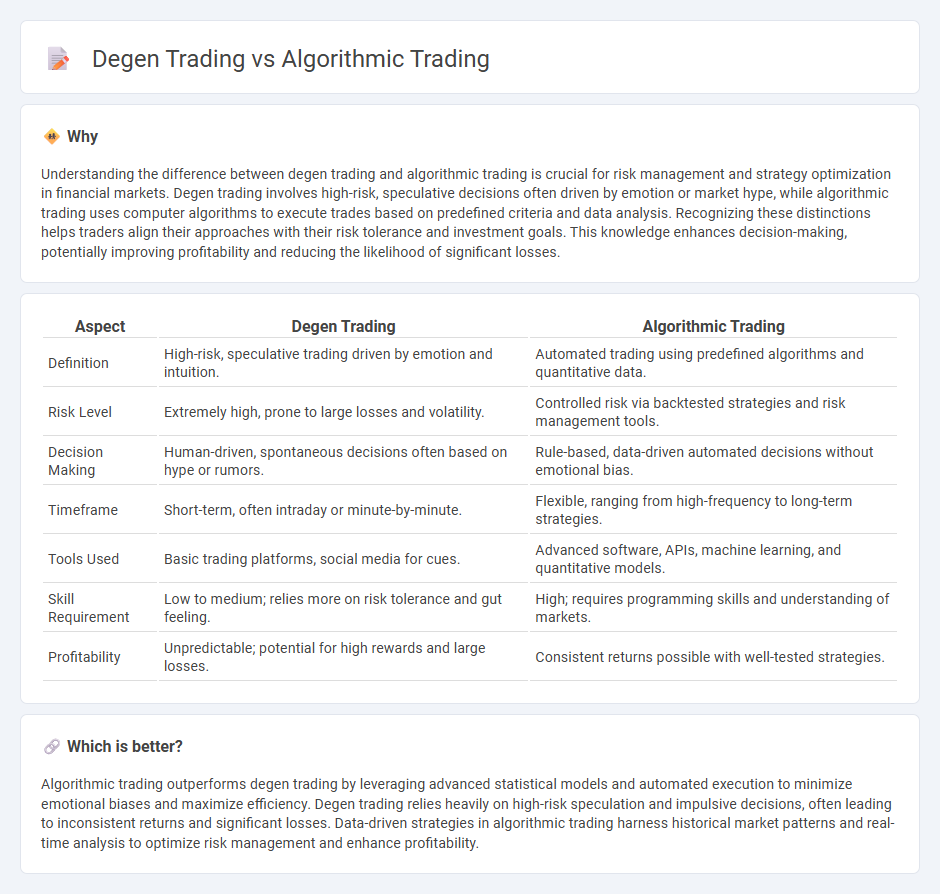 Degen Trading vs Algorithmic Trading

Why

Understanding the difference between degen trading and algorithmic trading is crucial for risk management and strategy optimization in financial markets. Degen trading involves high-risk, speculative decisions often driven by emotion or market hype, while algorithmic trading uses computer algorithms to execute trades based on predefined criteria and data analysis. Recognizing these distinctions helps traders align their approaches with their risk tolerance and investment goals. This knowledge enhances decision-making, potentially improving profitability and reducing the likelihood of significant losses.

| Aspect | Degen Trading | Algorithmic Trading |
|---|---|---|
| Definition | High-risk, speculative trading driven by emotion and intuition. | Automated trading using predefined algorithms and quantitative data. |
| Risk Level | Extremely high, prone to large losses and volatility. | Controlled risk via backtested strategies and risk management tools. |
| Decision Making | Human-driven, spontaneous decisions often based on hype or rumors. | Rule-based, data-driven automated decisions without emotional bias. |
| Timeframe | Short-term, often intraday or minute-by-minute. | Flexible, ranging from high-frequency to long-term strategies. |
| Tools Used | Basic trading platforms, social media for cues. | Advanced software, APIs, machine learning, and quantitative models. |
| Skill Requirement | Low to medium; relies more on risk tolerance and gut feeling. | High; requires programming skills and understanding of markets. |
| Profitability | Unpredictable; potential for high rewards and large losses. | Consistent returns possible with well-tested strategies. |

Which is better?

Algorithmic trading outperforms degen trading by leveraging advanced statistical models and automated execution to minimize emotional biases and maximize efficiency. Degen trading relies heavily on high-risk speculation and impulsive decisions, often leading to inconsistent returns and significant losses. Data-driven strategies in algorithmic trading harness historical market patterns and real-time analysis to optimize risk management and enhance profitability.