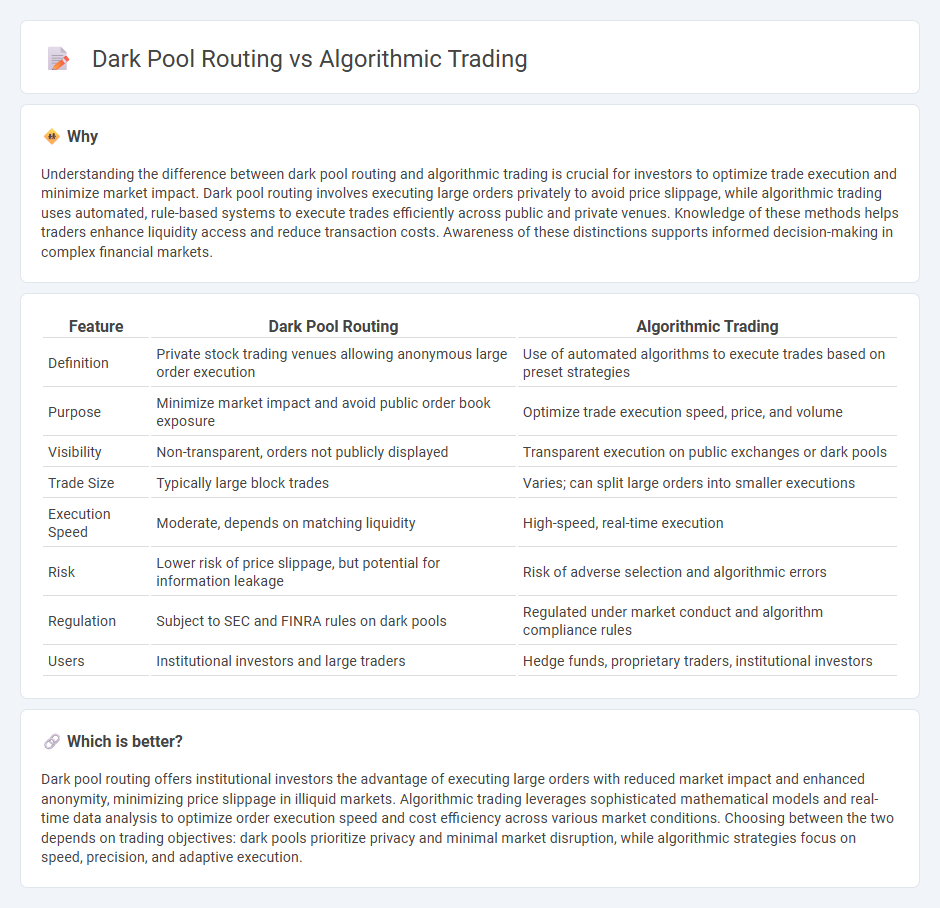 Dark Pool Routing vs Algorithmic Trading

Why

Understanding the difference between dark pool routing and algorithmic trading is crucial for investors to optimize trade execution and minimize market impact. Dark pool routing involves executing large orders privately to avoid price slippage, while algorithmic trading uses automated, rule-based systems to execute trades efficiently across public and private venues. Knowledge of these methods helps traders enhance liquidity access and reduce transaction costs. Awareness of these distinctions supports informed decision-making in complex financial markets.

| Feature | Dark Pool Routing | Algorithmic Trading |
|---|---|---|
| Definition | Private stock trading venues allowing anonymous large order execution | Use of automated algorithms to execute trades based on preset strategies |
| Purpose | Minimize market impact and avoid public order book exposure | Optimize trade execution speed, price, and volume |
| Visibility | Non-transparent, orders not publicly displayed | Transparent execution on public exchanges or dark pools |
| Trade Size | Typically large block trades | Varies; can split large orders into smaller executions |
| Execution Speed | Moderate, depends on matching liquidity | High-speed, real-time execution |
| Risk | Lower risk of price slippage, but potential for information leakage | Risk of adverse selection and algorithmic errors |
| Regulation | Subject to SEC and FINRA rules on dark pools | Regulated under market conduct and algorithm compliance rules |
| Users | Institutional investors and large traders | Hedge funds, proprietary traders, institutional investors |

Which is better?

Dark pool routing offers institutional investors the advantage of executing large orders with reduced market impact and enhanced anonymity, minimizing price slippage in illiquid markets. Algorithmic trading leverages sophisticated mathematical models and real-time data analysis to optimize order execution speed and cost efficiency across various market conditions. Choosing between the two depends on trading objectives: dark pools prioritize privacy and minimal market disruption, while algorithmic strategies focus on speed, precision, and adaptive execution.