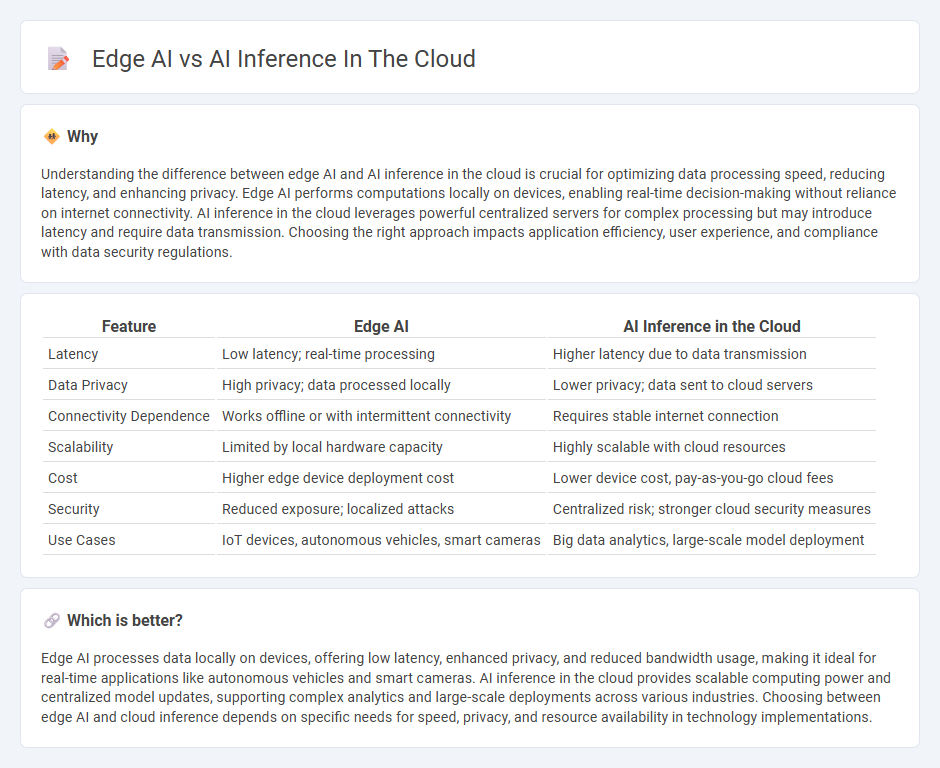 Edge AI vs AI Inference In The Cloud

Why

Understanding the difference between edge AI and AI inference in the cloud is crucial for optimizing data processing speed, reducing latency, and enhancing privacy. Edge AI performs computations locally on devices, enabling real-time decision-making without reliance on internet connectivity. AI inference in the cloud leverages powerful centralized servers for complex processing but may introduce latency and require data transmission. Choosing the right approach impacts application efficiency, user experience, and compliance with data security regulations.

| Feature | Edge AI | AI Inference in the Cloud |
|---|---|---|
| Latency | Low latency; real-time processing | Higher latency due to data transmission |
| Data Privacy | High privacy; data processed locally | Lower privacy; data sent to cloud servers |
| Connectivity Dependence | Works offline or with intermittent connectivity | Requires stable internet connection |
| Scalability | Limited by local hardware capacity | Highly scalable with cloud resources |
| Cost | Higher edge device deployment cost | Lower device cost, pay-as-you-go cloud fees |
| Security | Reduced exposure; localized attacks | Centralized risk; stronger cloud security measures |
| Use Cases | IoT devices, autonomous vehicles, smart cameras | Big data analytics, large-scale model deployment |

Which is better?

Edge AI processes data locally on devices, offering low latency, enhanced privacy, and reduced bandwidth usage, making it ideal for real-time applications like autonomous vehicles and smart cameras. AI inference in the cloud provides scalable computing power and centralized model updates, supporting complex analytics and large-scale deployments across various industries. Choosing between edge AI and cloud inference depends on specific needs for speed, privacy, and resource availability in technology implementations.