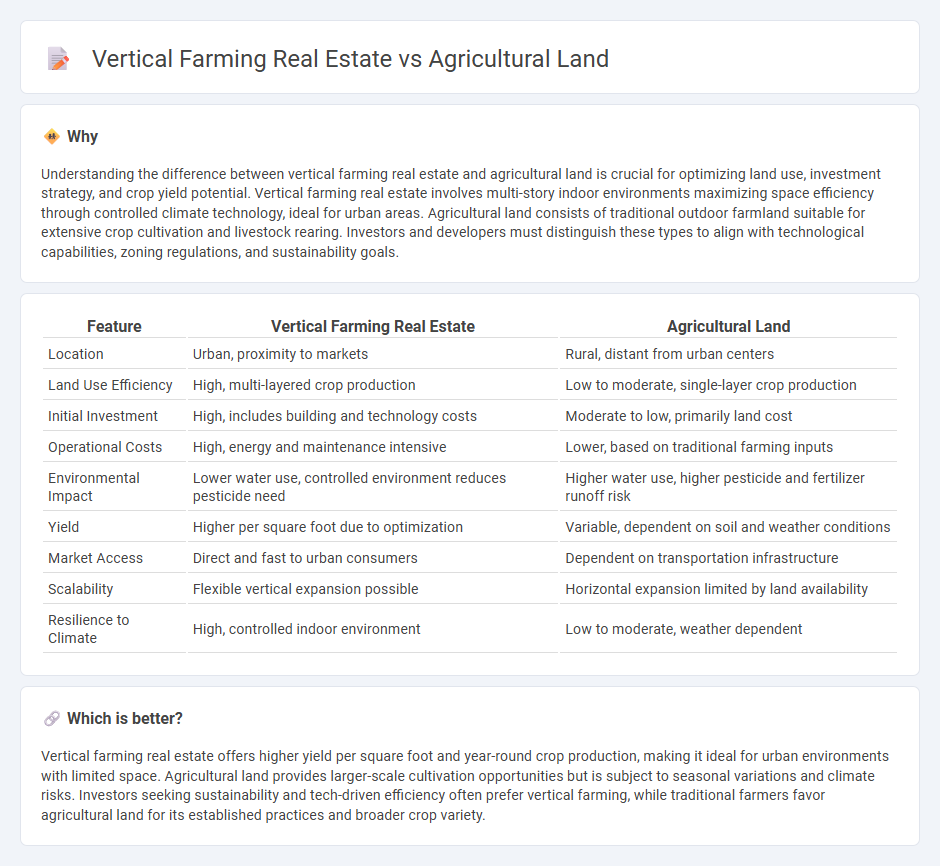 Vertical Farming Real Estate vs Agricultural Land

Why

Understanding the difference between vertical farming real estate and agricultural land is crucial for optimizing land use, investment strategy, and crop yield potential. Vertical farming real estate involves multi-story indoor environments maximizing space efficiency through controlled climate technology, ideal for urban areas. Agricultural land consists of traditional outdoor farmland suitable for extensive crop cultivation and livestock rearing. Investors and developers must distinguish these types to align with technological capabilities, zoning regulations, and sustainability goals.

| Feature | Vertical Farming Real Estate | Agricultural Land |
|---|---|---|
| Location | Urban, proximity to markets | Rural, distant from urban centers |
| Land Use Efficiency | High, multi-layered crop production | Low to moderate, single-layer crop production |
| Initial Investment | High, includes building and technology costs | Moderate to low, primarily land cost |
| Operational Costs | High, energy and maintenance intensive | Lower, based on traditional farming inputs |
| Environmental Impact | Lower water use, controlled environment reduces pesticide need | Higher water use, higher pesticide and fertilizer runoff risk |
| Yield | Higher per square foot due to optimization | Variable, dependent on soil and weather conditions |
| Market Access | Direct and fast to urban consumers | Dependent on transportation infrastructure |
| Scalability | Flexible vertical expansion possible | Horizontal expansion limited by land availability |
| Resilience to Climate | High, controlled indoor environment | Low to moderate, weather dependent |

Which is better?

Vertical farming real estate offers higher yield per square foot and year-round crop production, making it ideal for urban environments with limited space. Agricultural land provides larger-scale cultivation opportunities but is subject to seasonal variations and climate risks. Investors seeking sustainability and tech-driven efficiency often prefer vertical farming, while traditional farmers favor agricultural land for its established practices and broader crop variety.