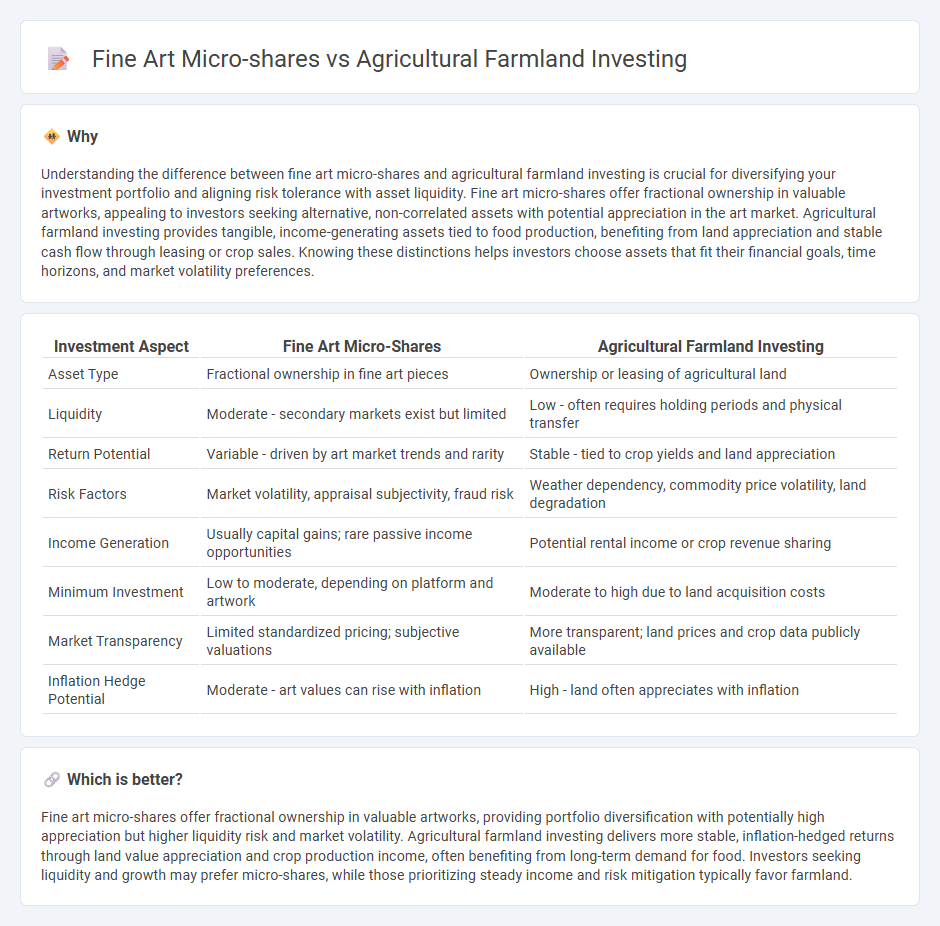 Fine Art Micro-shares vs Agricultural Farmland Investing

Why

Understanding the difference between fine art micro-shares and agricultural farmland investing is crucial for diversifying your investment portfolio and aligning risk tolerance with asset liquidity. Fine art micro-shares offer fractional ownership in valuable artworks, appealing to investors seeking alternative, non-correlated assets with potential appreciation in the art market. Agricultural farmland investing provides tangible, income-generating assets tied to food production, benefiting from land appreciation and stable cash flow through leasing or crop sales. Knowing these distinctions helps investors choose assets that fit their financial goals, time horizons, and market volatility preferences.

| Investment Aspect | Fine Art Micro-Shares | Agricultural Farmland Investing |
|---|---|---|
| Asset Type | Fractional ownership in fine art pieces | Ownership or leasing of agricultural land |
| Liquidity | Moderate - secondary markets exist but limited | Low - often requires holding periods and physical transfer |
| Return Potential | Variable - driven by art market trends and rarity | Stable - tied to crop yields and land appreciation |
| Risk Factors | Market volatility, appraisal subjectivity, fraud risk | Weather dependency, commodity price volatility, land degradation |
| Income Generation | Usually capital gains; rare passive income opportunities | Potential rental income or crop revenue sharing |
| Minimum Investment | Low to moderate, depending on platform and artwork | Moderate to high due to land acquisition costs |
| Market Transparency | Limited standardized pricing; subjective valuations | More transparent; land prices and crop data publicly available |
| Inflation Hedge Potential | Moderate - art values can rise with inflation | High - land often appreciates with inflation |

Which is better?

Fine art micro-shares offer fractional ownership in valuable artworks, providing portfolio diversification with potentially high appreciation but higher liquidity risk and market volatility. Agricultural farmland investing delivers more stable, inflation-hedged returns through land value appreciation and crop production income, often benefiting from long-term demand for food. Investors seeking liquidity and growth may prefer micro-shares, while those prioritizing steady income and risk mitigation typically favor farmland.