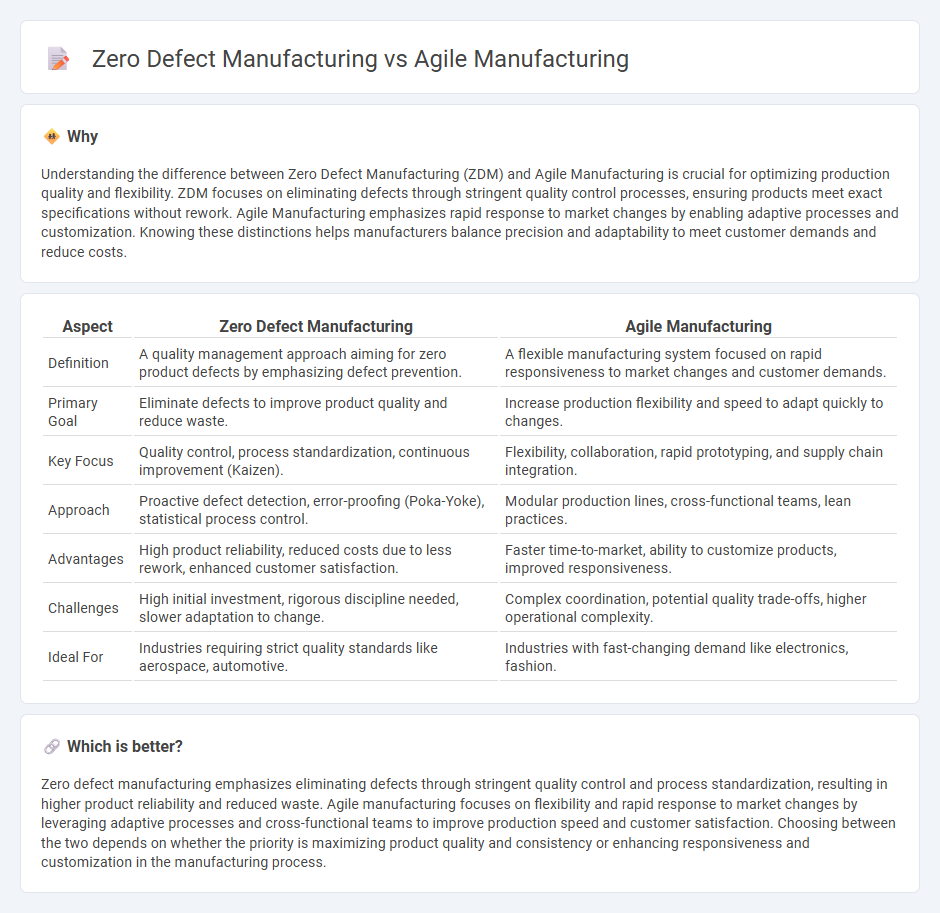 Zero Defect Manufacturing vs Agile Manufacturing

Why

Understanding the difference between Zero Defect Manufacturing (ZDM) and Agile Manufacturing is crucial for optimizing production quality and flexibility. ZDM focuses on eliminating defects through stringent quality control processes, ensuring products meet exact specifications without rework. Agile Manufacturing emphasizes rapid response to market changes by enabling adaptive processes and customization. Knowing these distinctions helps manufacturers balance precision and adaptability to meet customer demands and reduce costs.

| Aspect | Zero Defect Manufacturing | Agile Manufacturing |
|---|---|---|
| Definition | A quality management approach aiming for zero product defects by emphasizing defect prevention. | A flexible manufacturing system focused on rapid responsiveness to market changes and customer demands. |
| Primary Goal | Eliminate defects to improve product quality and reduce waste. | Increase production flexibility and speed to adapt quickly to changes. |
| Key Focus | Quality control, process standardization, continuous improvement (Kaizen). | Flexibility, collaboration, rapid prototyping, and supply chain integration. |
| Approach | Proactive defect detection, error-proofing (Poka-Yoke), statistical process control. | Modular production lines, cross-functional teams, lean practices. |
| Advantages | High product reliability, reduced costs due to less rework, enhanced customer satisfaction. | Faster time-to-market, ability to customize products, improved responsiveness. |
| Challenges | High initial investment, rigorous discipline needed, slower adaptation to change. | Complex coordination, potential quality trade-offs, higher operational complexity. |
| Ideal For | Industries requiring strict quality standards like aerospace, automotive. | Industries with fast-changing demand like electronics, fashion. |

Which is better?

Zero defect manufacturing emphasizes eliminating defects through stringent quality control and process standardization, resulting in higher product reliability and reduced waste. Agile manufacturing focuses on flexibility and rapid response to market changes by leveraging adaptive processes and cross-functional teams to improve production speed and customer satisfaction. Choosing between the two depends on whether the priority is maximizing product quality and consistency or enhancing responsiveness and customization in the manufacturing process.