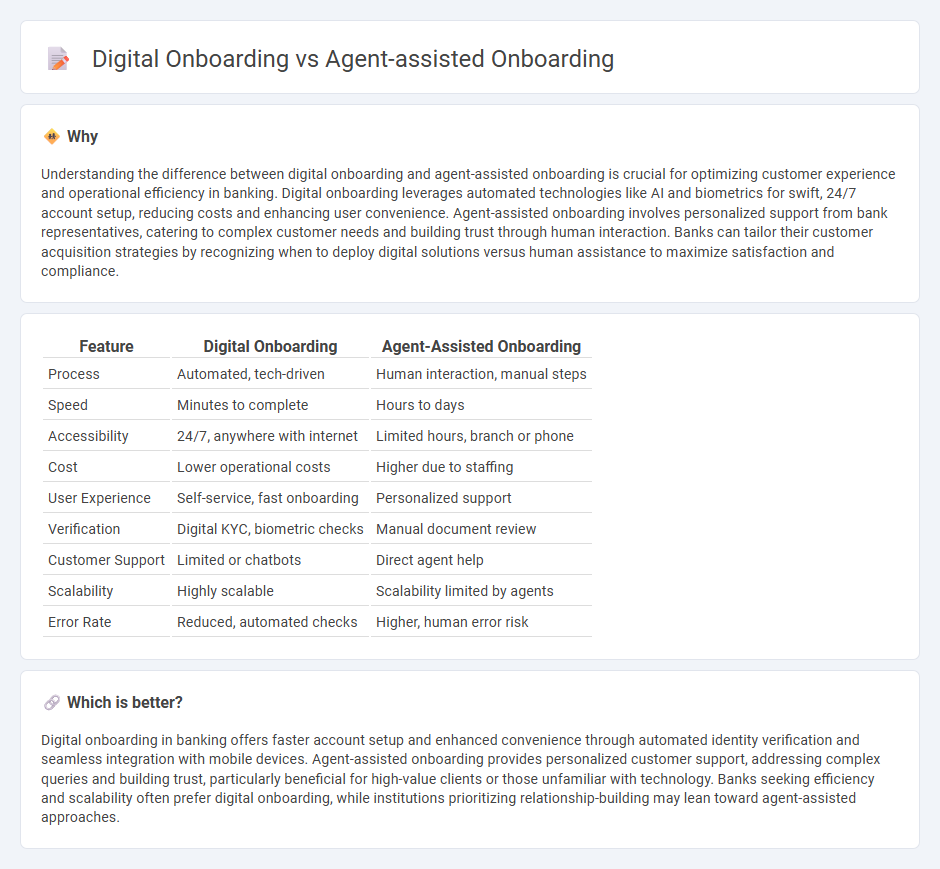 Digital Onboarding vs Agent-assisted Onboarding

Why

Understanding the difference between digital onboarding and agent-assisted onboarding is crucial for optimizing customer experience and operational efficiency in banking. Digital onboarding leverages automated technologies like AI and biometrics for swift, 24/7 account setup, reducing costs and enhancing user convenience. Agent-assisted onboarding involves personalized support from bank representatives, catering to complex customer needs and building trust through human interaction. Banks can tailor their customer acquisition strategies by recognizing when to deploy digital solutions versus human assistance to maximize satisfaction and compliance.

| Feature | Digital Onboarding | Agent-Assisted Onboarding |
|---|---|---|
| Process | Automated, tech-driven | Human interaction, manual steps |
| Speed | Minutes to complete | Hours to days |
| Accessibility | 24/7, anywhere with internet | Limited hours, branch or phone |
| Cost | Lower operational costs | Higher due to staffing |
| User Experience | Self-service, fast onboarding | Personalized support |
| Verification | Digital KYC, biometric checks | Manual document review |
| Customer Support | Limited or chatbots | Direct agent help |
| Scalability | Highly scalable | Scalability limited by agents |
| Error Rate | Reduced, automated checks | Higher, human error risk |

Which is better?

Digital onboarding in banking offers faster account setup and enhanced convenience through automated identity verification and seamless integration with mobile devices. Agent-assisted onboarding provides personalized customer support, addressing complex queries and building trust, particularly beneficial for high-value clients or those unfamiliar with technology. Banks seeking efficiency and scalability often prefer digital onboarding, while institutions prioritizing relationship-building may lean toward agent-assisted approaches.