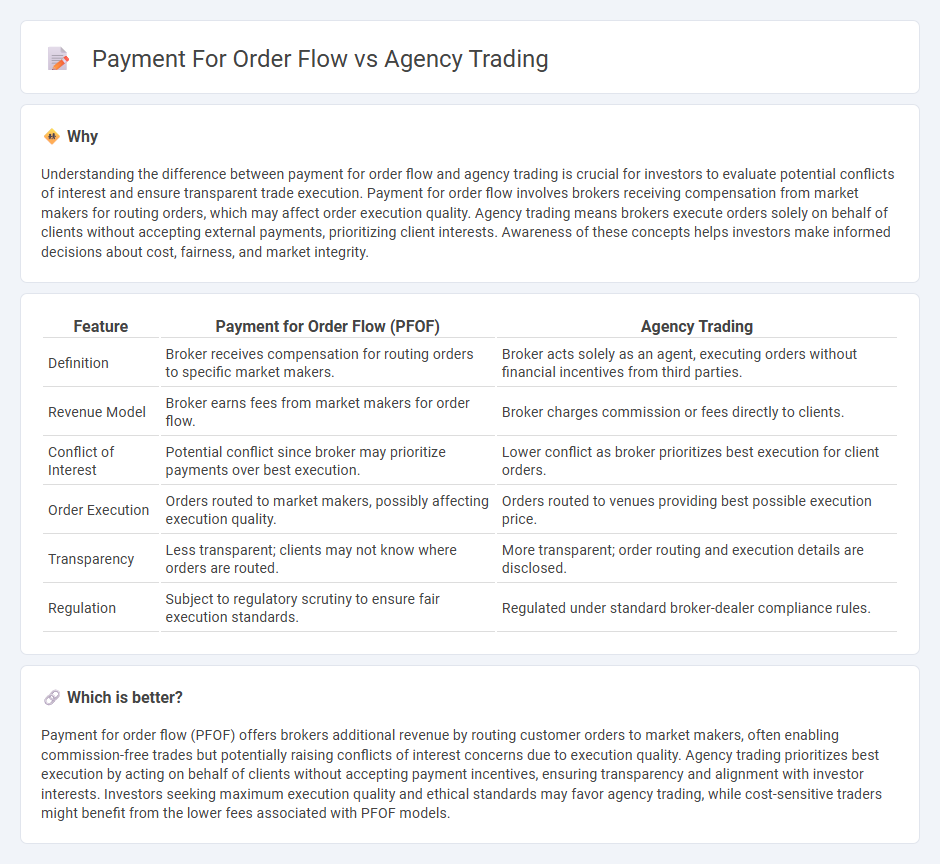 Payment For Order Flow vs Agency Trading

Why

Understanding the difference between payment for order flow and agency trading is crucial for investors to evaluate potential conflicts of interest and ensure transparent trade execution. Payment for order flow involves brokers receiving compensation from market makers for routing orders, which may affect order execution quality. Agency trading means brokers execute orders solely on behalf of clients without accepting external payments, prioritizing client interests. Awareness of these concepts helps investors make informed decisions about cost, fairness, and market integrity.

| Feature | Payment for Order Flow (PFOF) | Agency Trading |
|---|---|---|
| Definition | Broker receives compensation for routing orders to specific market makers. | Broker acts solely as an agent, executing orders without financial incentives from third parties. |
| Revenue Model | Broker earns fees from market makers for order flow. | Broker charges commission or fees directly to clients. |
| Conflict of Interest | Potential conflict since broker may prioritize payments over best execution. | Lower conflict as broker prioritizes best execution for client orders. |
| Order Execution | Orders routed to market makers, possibly affecting execution quality. | Orders routed to venues providing best possible execution price. |
| Transparency | Less transparent; clients may not know where orders are routed. | More transparent; order routing and execution details are disclosed. |
| Regulation | Subject to regulatory scrutiny to ensure fair execution standards. | Regulated under standard broker-dealer compliance rules. |

Which is better?

Payment for order flow (PFOF) offers brokers additional revenue by routing customer orders to market makers, often enabling commission-free trades but potentially raising conflicts of interest concerns due to execution quality. Agency trading prioritizes best execution by acting on behalf of clients without accepting payment incentives, ensuring transparency and alignment with investor interests. Investors seeking maximum execution quality and ethical standards may favor agency trading, while cost-sensitive traders might benefit from the lower fees associated with PFOF models.