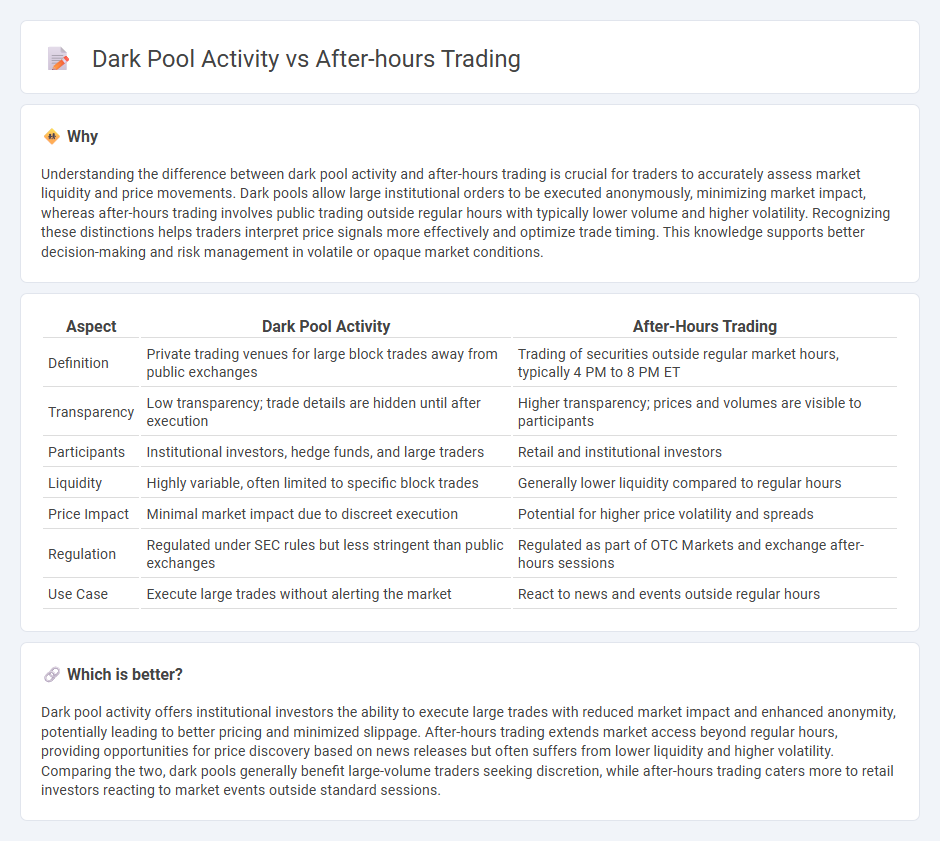 Dark Pool Activity vs After-hours Trading

Why

Understanding the difference between dark pool activity and after-hours trading is crucial for traders to accurately assess market liquidity and price movements. Dark pools allow large institutional orders to be executed anonymously, minimizing market impact, whereas after-hours trading involves public trading outside regular hours with typically lower volume and higher volatility. Recognizing these distinctions helps traders interpret price signals more effectively and optimize trade timing. This knowledge supports better decision-making and risk management in volatile or opaque market conditions.

| Aspect | Dark Pool Activity | After-Hours Trading |
|---|---|---|
| Definition | Private trading venues for large block trades away from public exchanges | Trading of securities outside regular market hours, typically 4 PM to 8 PM ET |
| Transparency | Low transparency; trade details are hidden until after execution | Higher transparency; prices and volumes are visible to participants |
| Participants | Institutional investors, hedge funds, and large traders | Retail and institutional investors |
| Liquidity | Highly variable, often limited to specific block trades | Generally lower liquidity compared to regular hours |
| Price Impact | Minimal market impact due to discreet execution | Potential for higher price volatility and spreads |
| Regulation | Regulated under SEC rules but less stringent than public exchanges | Regulated as part of OTC Markets and exchange after-hours sessions |
| Use Case | Execute large trades without alerting the market | React to news and events outside regular hours |

Which is better?

Dark pool activity offers institutional investors the ability to execute large trades with reduced market impact and enhanced anonymity, potentially leading to better pricing and minimized slippage. After-hours trading extends market access beyond regular hours, providing opportunities for price discovery based on news releases but often suffers from lower liquidity and higher volatility. Comparing the two, dark pools generally benefit large-volume traders seeking discretion, while after-hours trading caters more to retail investors reacting to market events outside standard sessions.