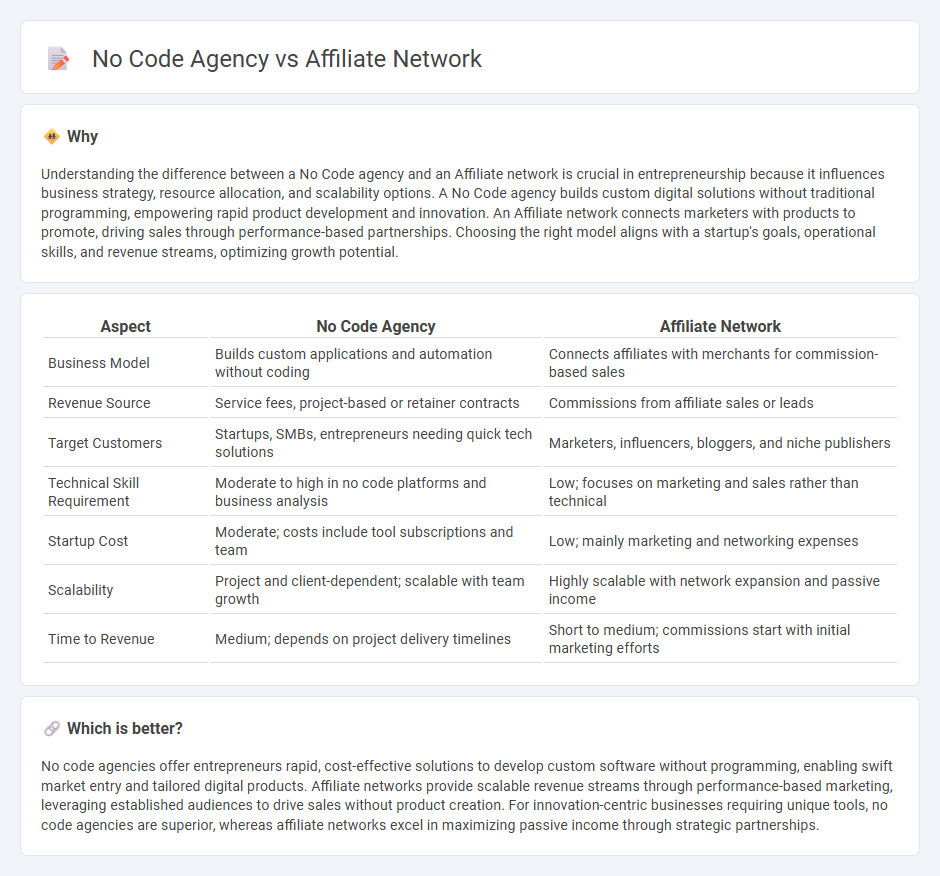 No Code Agency vs Affiliate Network

Why

Understanding the difference between a No Code agency and an Affiliate network is crucial in entrepreneurship because it influences business strategy, resource allocation, and scalability options. A No Code agency builds custom digital solutions without traditional programming, empowering rapid product development and innovation. An Affiliate network connects marketers with products to promote, driving sales through performance-based partnerships. Choosing the right model aligns with a startup's goals, operational skills, and revenue streams, optimizing growth potential.

| Aspect | No Code Agency | Affiliate Network |
|---|---|---|
| Business Model | Builds custom applications and automation without coding | Connects affiliates with merchants for commission-based sales |
| Revenue Source | Service fees, project-based or retainer contracts | Commissions from affiliate sales or leads |
| Target Customers | Startups, SMBs, entrepreneurs needing quick tech solutions | Marketers, influencers, bloggers, and niche publishers |
| Technical Skill Requirement | Moderate to high in no code platforms and business analysis | Low; focuses on marketing and sales rather than technical |
| Startup Cost | Moderate; costs include tool subscriptions and team | Low; mainly marketing and networking expenses |
| Scalability | Project and client-dependent; scalable with team growth | Highly scalable with network expansion and passive income |
| Time to Revenue | Medium; depends on project delivery timelines | Short to medium; commissions start with initial marketing efforts |

Which is better?

No code agencies offer entrepreneurs rapid, cost-effective solutions to develop custom software without programming, enabling swift market entry and tailored digital products. Affiliate networks provide scalable revenue streams through performance-based marketing, leveraging established audiences to drive sales without product creation. For innovation-centric businesses requiring unique tools, no code agencies are superior, whereas affiliate networks excel in maximizing passive income through strategic partnerships.