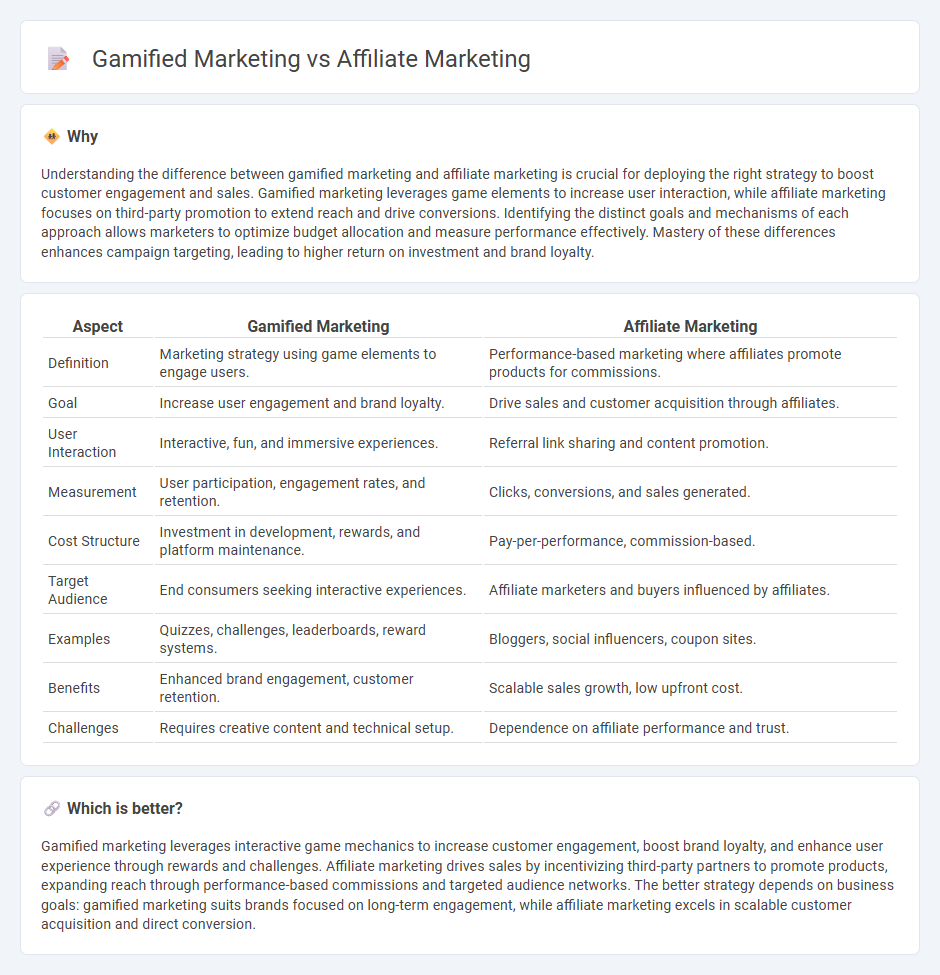 Gamified Marketing vs Affiliate Marketing

Why

Understanding the difference between gamified marketing and affiliate marketing is crucial for deploying the right strategy to boost customer engagement and sales. Gamified marketing leverages game elements to increase user interaction, while affiliate marketing focuses on third-party promotion to extend reach and drive conversions. Identifying the distinct goals and mechanisms of each approach allows marketers to optimize budget allocation and measure performance effectively. Mastery of these differences enhances campaign targeting, leading to higher return on investment and brand loyalty.

| Aspect | Gamified Marketing | Affiliate Marketing |
|---|---|---|
| Definition | Marketing strategy using game elements to engage users. | Performance-based marketing where affiliates promote products for commissions. |
| Goal | Increase user engagement and brand loyalty. | Drive sales and customer acquisition through affiliates. |
| User Interaction | Interactive, fun, and immersive experiences. | Referral link sharing and content promotion. |
| Measurement | User participation, engagement rates, and retention. | Clicks, conversions, and sales generated. |
| Cost Structure | Investment in development, rewards, and platform maintenance. | Pay-per-performance, commission-based. |
| Target Audience | End consumers seeking interactive experiences. | Affiliate marketers and buyers influenced by affiliates. |
| Examples | Quizzes, challenges, leaderboards, reward systems. | Bloggers, social influencers, coupon sites. |
| Benefits | Enhanced brand engagement, customer retention. | Scalable sales growth, low upfront cost. |
| Challenges | Requires creative content and technical setup. | Dependence on affiliate performance and trust. |

Which is better?

Gamified marketing leverages interactive game mechanics to increase customer engagement, boost brand loyalty, and enhance user experience through rewards and challenges. Affiliate marketing drives sales by incentivizing third-party partners to promote products, expanding reach through performance-based commissions and targeted audience networks. The better strategy depends on business goals: gamified marketing suits brands focused on long-term engagement, while affiliate marketing excels in scalable customer acquisition and direct conversion.