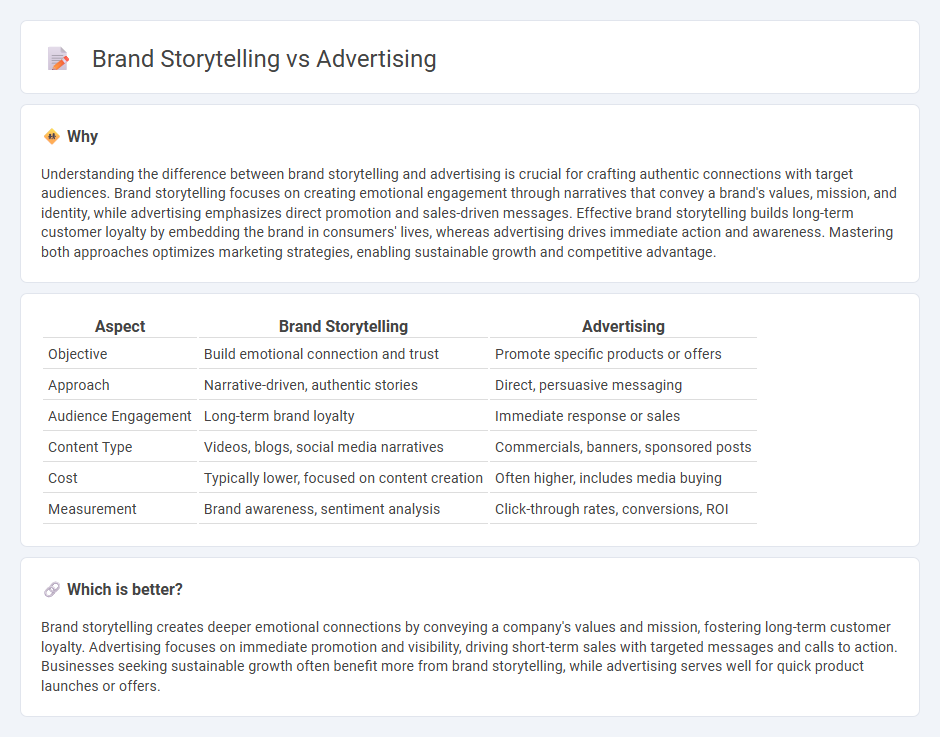 Brand Storytelling vs Advertising

Why

Understanding the difference between brand storytelling and advertising is crucial for crafting authentic connections with target audiences. Brand storytelling focuses on creating emotional engagement through narratives that convey a brand's values, mission, and identity, while advertising emphasizes direct promotion and sales-driven messages. Effective brand storytelling builds long-term customer loyalty by embedding the brand in consumers' lives, whereas advertising drives immediate action and awareness. Mastering both approaches optimizes marketing strategies, enabling sustainable growth and competitive advantage.

| Aspect | Brand Storytelling | Advertising |
|---|---|---|
| Objective | Build emotional connection and trust | Promote specific products or offers |
| Approach | Narrative-driven, authentic stories | Direct, persuasive messaging |
| Audience Engagement | Long-term brand loyalty | Immediate response or sales |
| Content Type | Videos, blogs, social media narratives | Commercials, banners, sponsored posts |
| Cost | Typically lower, focused on content creation | Often higher, includes media buying |
| Measurement | Brand awareness, sentiment analysis | Click-through rates, conversions, ROI |

Which is better?

Brand storytelling creates deeper emotional connections by conveying a company's values and mission, fostering long-term customer loyalty. Advertising focuses on immediate promotion and visibility, driving short-term sales with targeted messages and calls to action. Businesses seeking sustainable growth often benefit more from brand storytelling, while advertising serves well for quick product launches or offers.