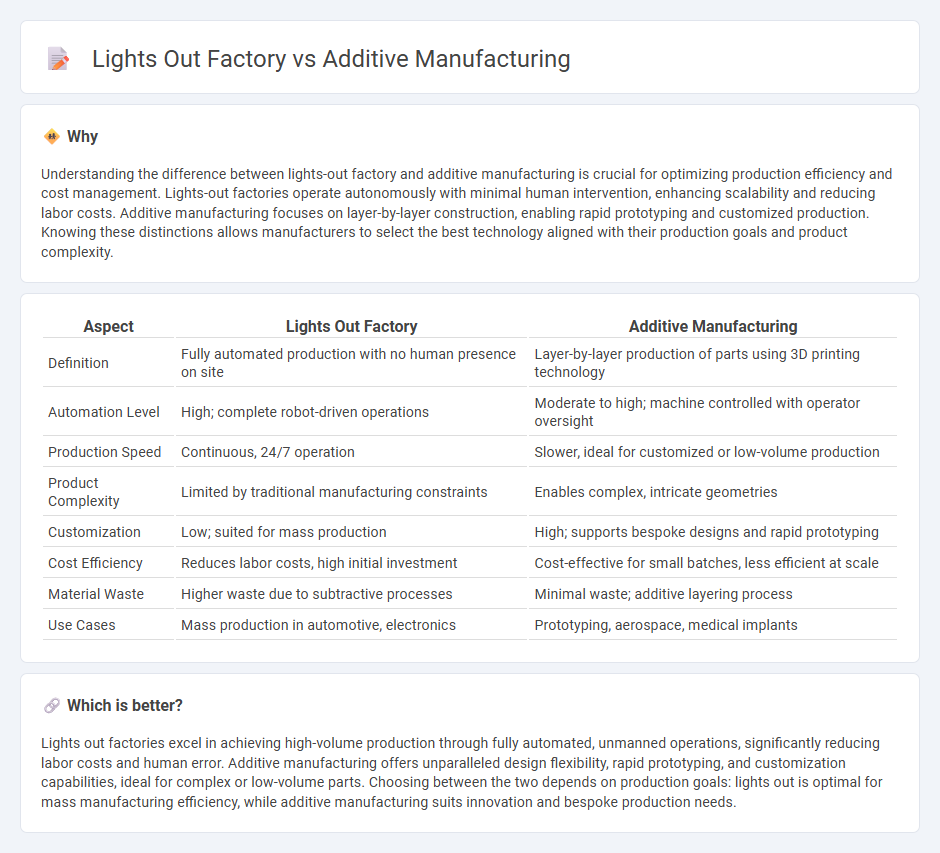 Lights Out Factory vs Additive Manufacturing

Why

Understanding the difference between lights-out factory and additive manufacturing is crucial for optimizing production efficiency and cost management. Lights-out factories operate autonomously with minimal human intervention, enhancing scalability and reducing labor costs. Additive manufacturing focuses on layer-by-layer construction, enabling rapid prototyping and customized production. Knowing these distinctions allows manufacturers to select the best technology aligned with their production goals and product complexity.

| Aspect | Lights Out Factory | Additive Manufacturing |
|---|---|---|
| Definition | Fully automated production with no human presence on site | Layer-by-layer production of parts using 3D printing technology |
| Automation Level | High; complete robot-driven operations | Moderate to high; machine controlled with operator oversight |
| Production Speed | Continuous, 24/7 operation | Slower, ideal for customized or low-volume production |
| Product Complexity | Limited by traditional manufacturing constraints | Enables complex, intricate geometries |
| Customization | Low; suited for mass production | High; supports bespoke designs and rapid prototyping |
| Cost Efficiency | Reduces labor costs, high initial investment | Cost-effective for small batches, less efficient at scale |
| Material Waste | Higher waste due to subtractive processes | Minimal waste; additive layering process |
| Use Cases | Mass production in automotive, electronics | Prototyping, aerospace, medical implants |

Which is better?

Lights out factories excel in achieving high-volume production through fully automated, unmanned operations, significantly reducing labor costs and human error. Additive manufacturing offers unparalleled design flexibility, rapid prototyping, and customization capabilities, ideal for complex or low-volume parts. Choosing between the two depends on production goals: lights out is optimal for mass manufacturing efficiency, while additive manufacturing suits innovation and bespoke production needs.