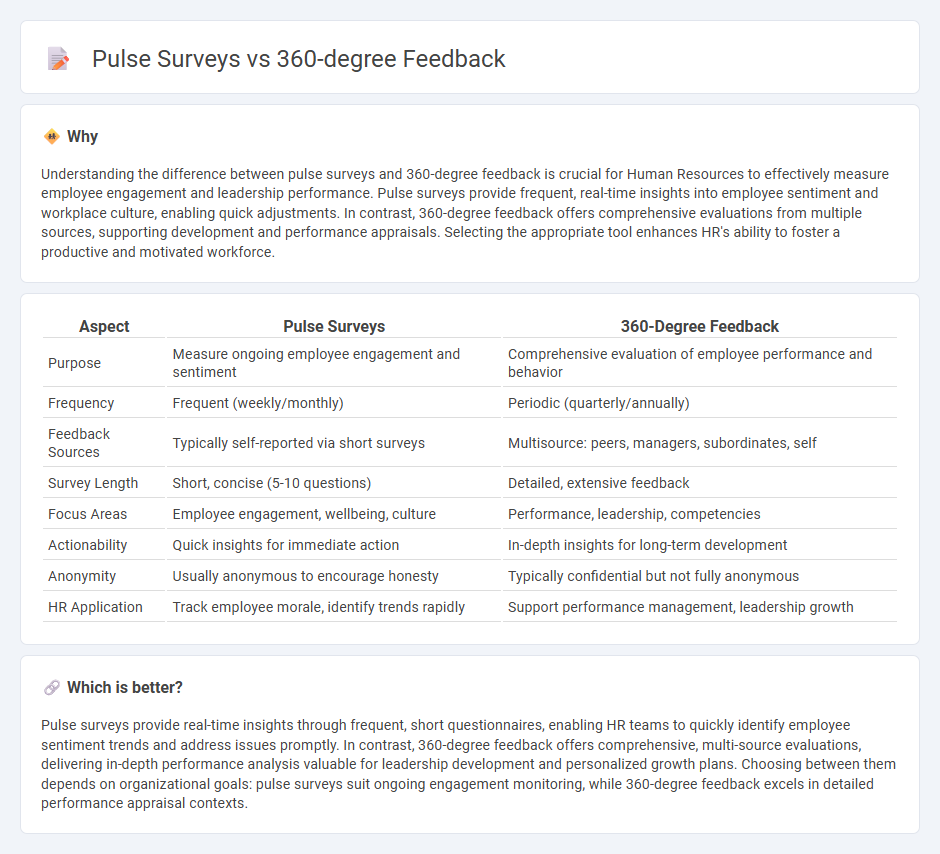 Pulse Surveys vs 360-degree Feedback

Why

Understanding the difference between pulse surveys and 360-degree feedback is crucial for Human Resources to effectively measure employee engagement and leadership performance. Pulse surveys provide frequent, real-time insights into employee sentiment and workplace culture, enabling quick adjustments. In contrast, 360-degree feedback offers comprehensive evaluations from multiple sources, supporting development and performance appraisals. Selecting the appropriate tool enhances HR's ability to foster a productive and motivated workforce.

| Aspect | Pulse Surveys | 360-Degree Feedback |
|---|---|---|
| Purpose | Measure ongoing employee engagement and sentiment | Comprehensive evaluation of employee performance and behavior |
| Frequency | Frequent (weekly/monthly) | Periodic (quarterly/annually) |
| Feedback Sources | Typically self-reported via short surveys | Multisource: peers, managers, subordinates, self |
| Survey Length | Short, concise (5-10 questions) | Detailed, extensive feedback |
| Focus Areas | Employee engagement, wellbeing, culture | Performance, leadership, competencies |
| Actionability | Quick insights for immediate action | In-depth insights for long-term development |
| Anonymity | Usually anonymous to encourage honesty | Typically confidential but not fully anonymous |
| HR Application | Track employee morale, identify trends rapidly | Support performance management, leadership growth |

Which is better?

Pulse surveys provide real-time insights through frequent, short questionnaires, enabling HR teams to quickly identify employee sentiment trends and address issues promptly. In contrast, 360-degree feedback offers comprehensive, multi-source evaluations, delivering in-depth performance analysis valuable for leadership development and personalized growth plans. Choosing between them depends on organizational goals: pulse surveys suit ongoing engagement monitoring, while 360-degree feedback excels in detailed performance appraisal contexts.