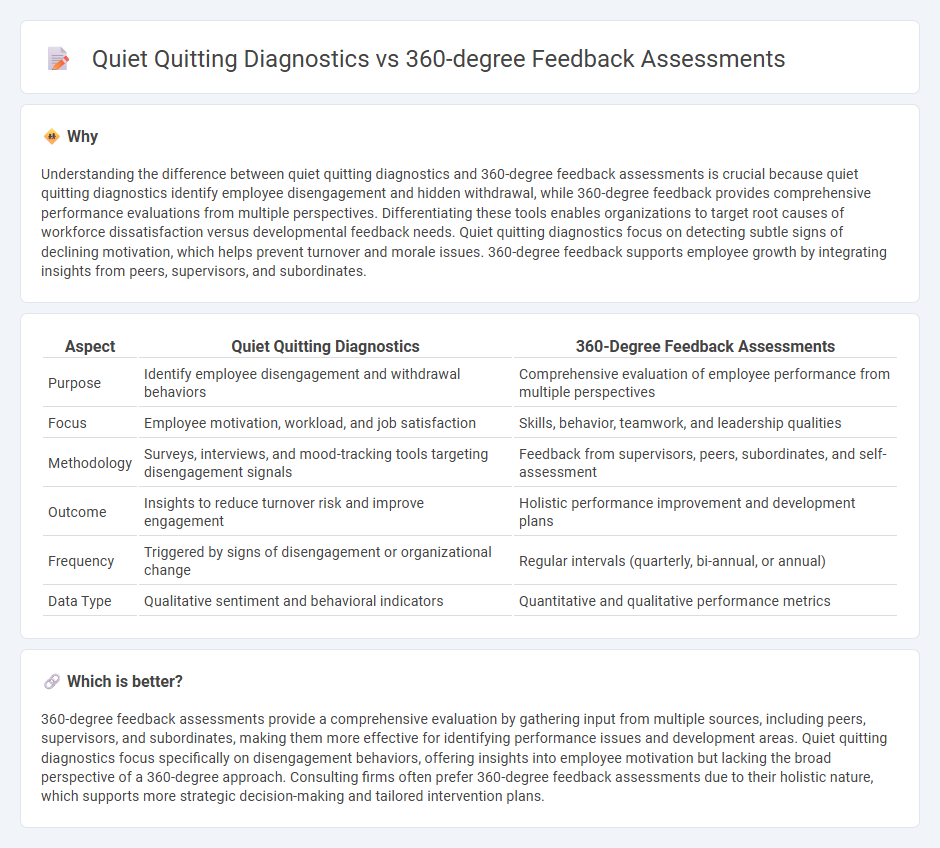 Quiet Quitting Diagnostics vs 360-degree Feedback Assessments

Why

Understanding the difference between quiet quitting diagnostics and 360-degree feedback assessments is crucial because quiet quitting diagnostics identify employee disengagement and hidden withdrawal, while 360-degree feedback provides comprehensive performance evaluations from multiple perspectives. Differentiating these tools enables organizations to target root causes of workforce dissatisfaction versus developmental feedback needs. Quiet quitting diagnostics focus on detecting subtle signs of declining motivation, which helps prevent turnover and morale issues. 360-degree feedback supports employee growth by integrating insights from peers, supervisors, and subordinates.

| Aspect | Quiet Quitting Diagnostics | 360-Degree Feedback Assessments |
|---|---|---|
| Purpose | Identify employee disengagement and withdrawal behaviors | Comprehensive evaluation of employee performance from multiple perspectives |
| Focus | Employee motivation, workload, and job satisfaction | Skills, behavior, teamwork, and leadership qualities |
| Methodology | Surveys, interviews, and mood-tracking tools targeting disengagement signals | Feedback from supervisors, peers, subordinates, and self-assessment |
| Outcome | Insights to reduce turnover risk and improve engagement | Holistic performance improvement and development plans |
| Frequency | Triggered by signs of disengagement or organizational change | Regular intervals (quarterly, bi-annual, or annual) |
| Data Type | Qualitative sentiment and behavioral indicators | Quantitative and qualitative performance metrics |

Which is better?

360-degree feedback assessments provide a comprehensive evaluation by gathering input from multiple sources, including peers, supervisors, and subordinates, making them more effective for identifying performance issues and development areas. Quiet quitting diagnostics focus specifically on disengagement behaviors, offering insights into employee motivation but lacking the broad perspective of a 360-degree approach. Consulting firms often prefer 360-degree feedback assessments due to their holistic nature, which supports more strategic decision-making and tailored intervention plans.