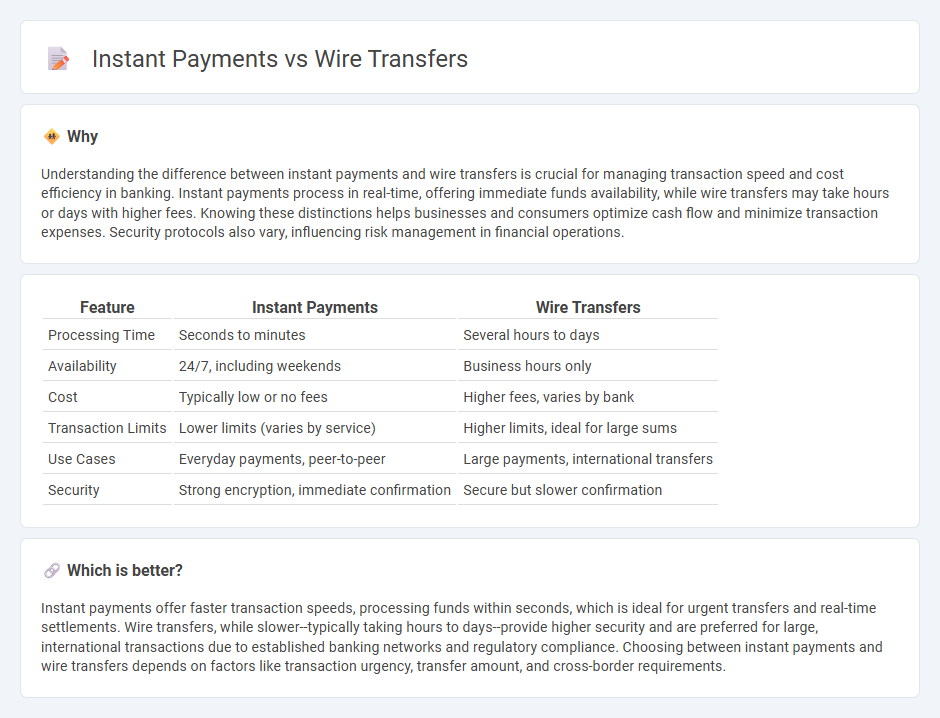 Instant Payments vs Wire Transfers

Why

Understanding the difference between instant payments and wire transfers is crucial for managing transaction speed and cost efficiency in banking. Instant payments process in real-time, offering immediate funds availability, while wire transfers may take hours or days with higher fees. Knowing these distinctions helps businesses and consumers optimize cash flow and minimize transaction expenses. Security protocols also vary, influencing risk management in financial operations.

| Feature | Instant Payments | Wire Transfers |
|---|---|---|
| Processing Time | Seconds to minutes | Several hours to days |
| Availability | 24/7, including weekends | Business hours only |
| Cost | Typically low or no fees | Higher fees, varies by bank |
| Transaction Limits | Lower limits (varies by service) | Higher limits, ideal for large sums |
| Use Cases | Everyday payments, peer-to-peer | Large payments, international transfers |
| Security | Strong encryption, immediate confirmation | Secure but slower confirmation |

Which is better?

Instant payments offer faster transaction speeds, processing funds within seconds, which is ideal for urgent transfers and real-time settlements. Wire transfers, while slower--typically taking hours to days--provide higher security and are preferred for large, international transactions due to established banking networks and regulatory compliance. Choosing between instant payments and wire transfers depends on factors like transaction urgency, transfer amount, and cross-border requirements.