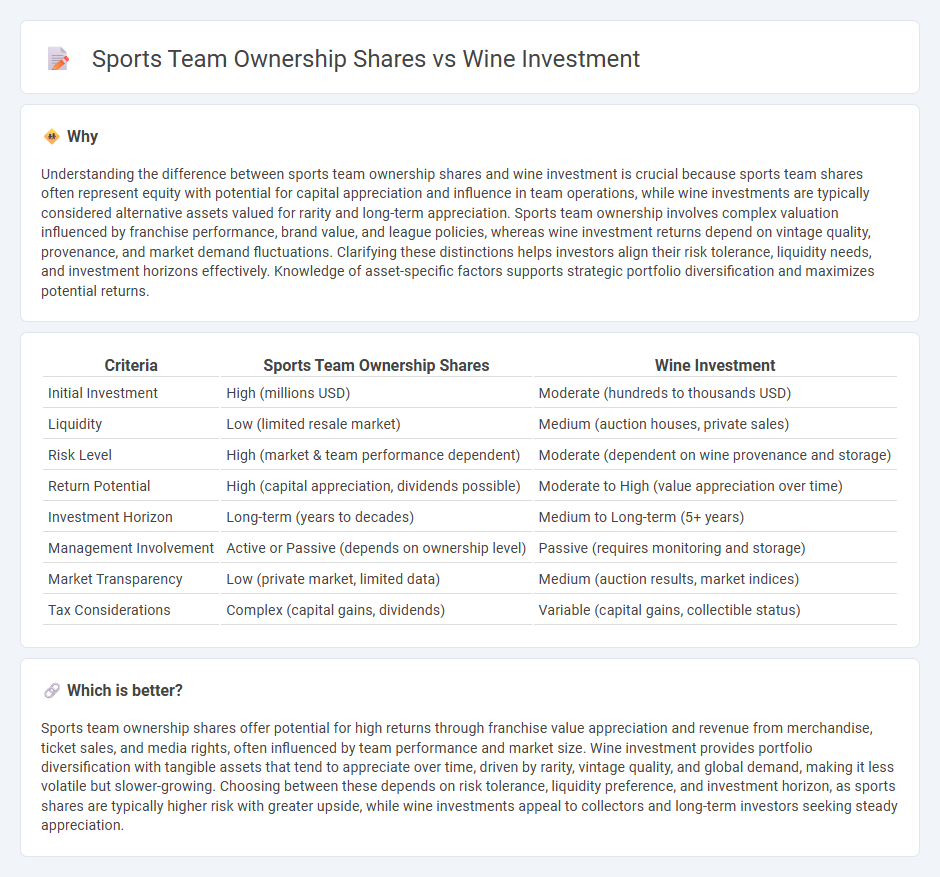 Sports Team Ownership Shares vs Wine Investment

Why

Understanding the difference between sports team ownership shares and wine investment is crucial because sports team shares often represent equity with potential for capital appreciation and influence in team operations, while wine investments are typically considered alternative assets valued for rarity and long-term appreciation. Sports team ownership involves complex valuation influenced by franchise performance, brand value, and league policies, whereas wine investment returns depend on vintage quality, provenance, and market demand fluctuations. Clarifying these distinctions helps investors align their risk tolerance, liquidity needs, and investment horizons effectively. Knowledge of asset-specific factors supports strategic portfolio diversification and maximizes potential returns.

| Criteria | Sports Team Ownership Shares | Wine Investment |
|---|---|---|
| Initial Investment | High (millions USD) | Moderate (hundreds to thousands USD) |
| Liquidity | Low (limited resale market) | Medium (auction houses, private sales) |
| Risk Level | High (market & team performance dependent) | Moderate (dependent on wine provenance and storage) |
| Return Potential | High (capital appreciation, dividends possible) | Moderate to High (value appreciation over time) |
| Investment Horizon | Long-term (years to decades) | Medium to Long-term (5+ years) |
| Management Involvement | Active or Passive (depends on ownership level) | Passive (requires monitoring and storage) |
| Market Transparency | Low (private market, limited data) | Medium (auction results, market indices) |
| Tax Considerations | Complex (capital gains, dividends) | Variable (capital gains, collectible status) |

Which is better?

Sports team ownership shares offer potential for high returns through franchise value appreciation and revenue from merchandise, ticket sales, and media rights, often influenced by team performance and market size. Wine investment provides portfolio diversification with tangible assets that tend to appreciate over time, driven by rarity, vintage quality, and global demand, making it less volatile but slower-growing. Choosing between these depends on risk tolerance, liquidity preference, and investment horizon, as sports shares are typically higher risk with greater upside, while wine investments appeal to collectors and long-term investors seeking steady appreciation.