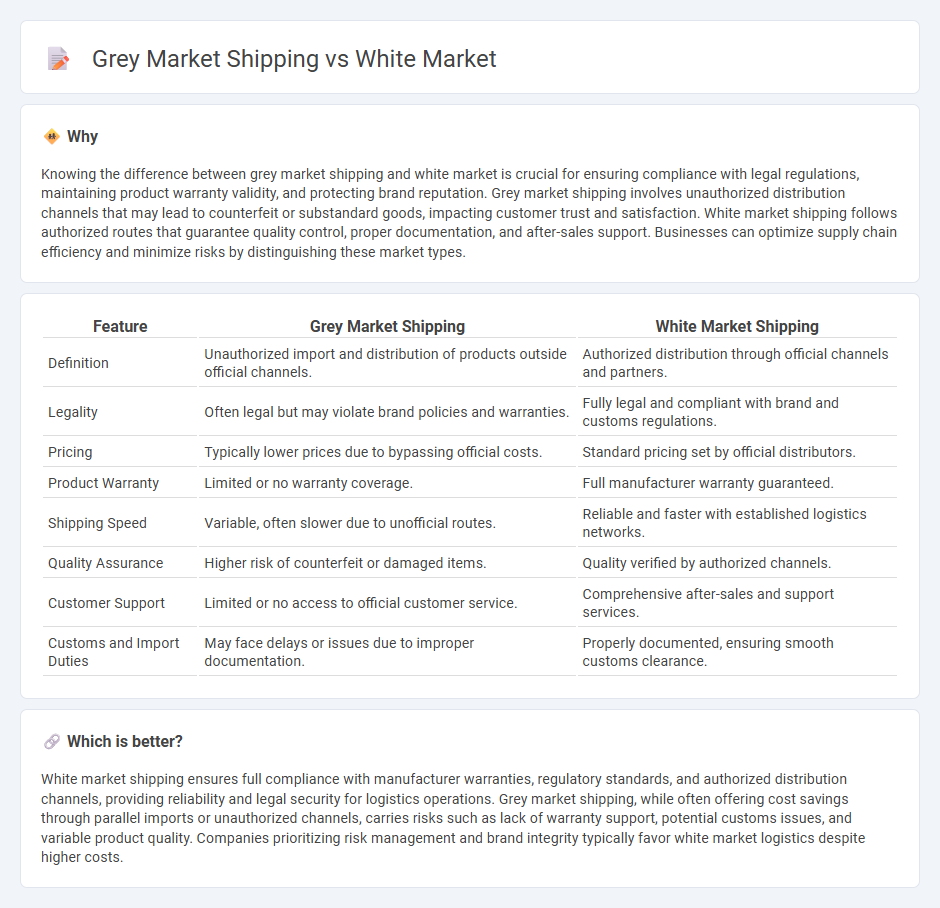 Grey Market Shipping vs White Market

Why

Knowing the difference between grey market shipping and white market is crucial for ensuring compliance with legal regulations, maintaining product warranty validity, and protecting brand reputation. Grey market shipping involves unauthorized distribution channels that may lead to counterfeit or substandard goods, impacting customer trust and satisfaction. White market shipping follows authorized routes that guarantee quality control, proper documentation, and after-sales support. Businesses can optimize supply chain efficiency and minimize risks by distinguishing these market types.

| Feature | Grey Market Shipping | White Market Shipping |
|---|---|---|
| Definition | Unauthorized import and distribution of products outside official channels. | Authorized distribution through official channels and partners. |
| Legality | Often legal but may violate brand policies and warranties. | Fully legal and compliant with brand and customs regulations. |
| Pricing | Typically lower prices due to bypassing official costs. | Standard pricing set by official distributors. |
| Product Warranty | Limited or no warranty coverage. | Full manufacturer warranty guaranteed. |
| Shipping Speed | Variable, often slower due to unofficial routes. | Reliable and faster with established logistics networks. |
| Quality Assurance | Higher risk of counterfeit or damaged items. | Quality verified by authorized channels. |
| Customer Support | Limited or no access to official customer service. | Comprehensive after-sales and support services. |
| Customs and Import Duties | May face delays or issues due to improper documentation. | Properly documented, ensuring smooth customs clearance. |

Which is better?

White market shipping ensures full compliance with manufacturer warranties, regulatory standards, and authorized distribution channels, providing reliability and legal security for logistics operations. Grey market shipping, while often offering cost savings through parallel imports or unauthorized channels, carries risks such as lack of warranty support, potential customs issues, and variable product quality. Companies prioritizing risk management and brand integrity typically favor white market logistics despite higher costs.