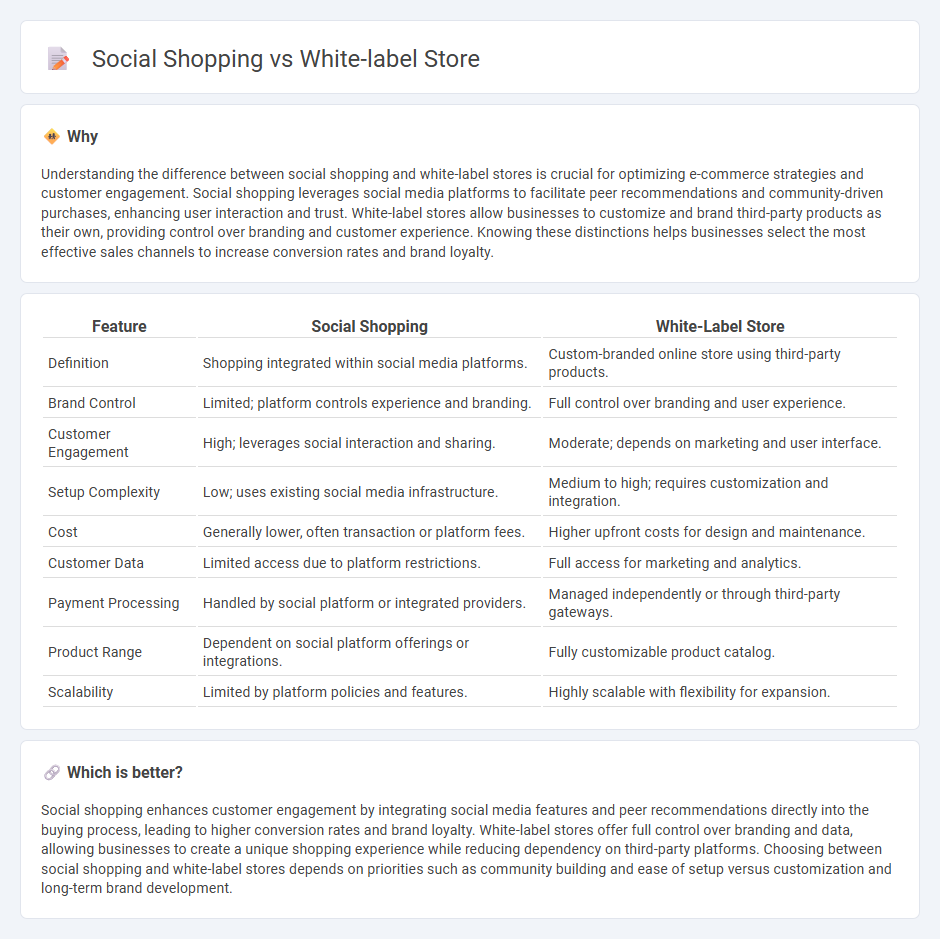 Social Shopping vs White-label Store

Why

Understanding the difference between social shopping and white-label stores is crucial for optimizing e-commerce strategies and customer engagement. Social shopping leverages social media platforms to facilitate peer recommendations and community-driven purchases, enhancing user interaction and trust. White-label stores allow businesses to customize and brand third-party products as their own, providing control over branding and customer experience. Knowing these distinctions helps businesses select the most effective sales channels to increase conversion rates and brand loyalty.

| Feature | Social Shopping | White-Label Store |
|---|---|---|
| Definition | Shopping integrated within social media platforms. | Custom-branded online store using third-party products. |
| Brand Control | Limited; platform controls experience and branding. | Full control over branding and user experience. |
| Customer Engagement | High; leverages social interaction and sharing. | Moderate; depends on marketing and user interface. |
| Setup Complexity | Low; uses existing social media infrastructure. | Medium to high; requires customization and integration. |
| Cost | Generally lower, often transaction or platform fees. | Higher upfront costs for design and maintenance. |
| Customer Data | Limited access due to platform restrictions. | Full access for marketing and analytics. |
| Payment Processing | Handled by social platform or integrated providers. | Managed independently or through third-party gateways. |
| Product Range | Dependent on social platform offerings or integrations. | Fully customizable product catalog. |
| Scalability | Limited by platform policies and features. | Highly scalable with flexibility for expansion. |

Which is better?

Social shopping enhances customer engagement by integrating social media features and peer recommendations directly into the buying process, leading to higher conversion rates and brand loyalty. White-label stores offer full control over branding and data, allowing businesses to create a unique shopping experience while reducing dependency on third-party platforms. Choosing between social shopping and white-label stores depends on priorities such as community building and ease of setup versus customization and long-term brand development.