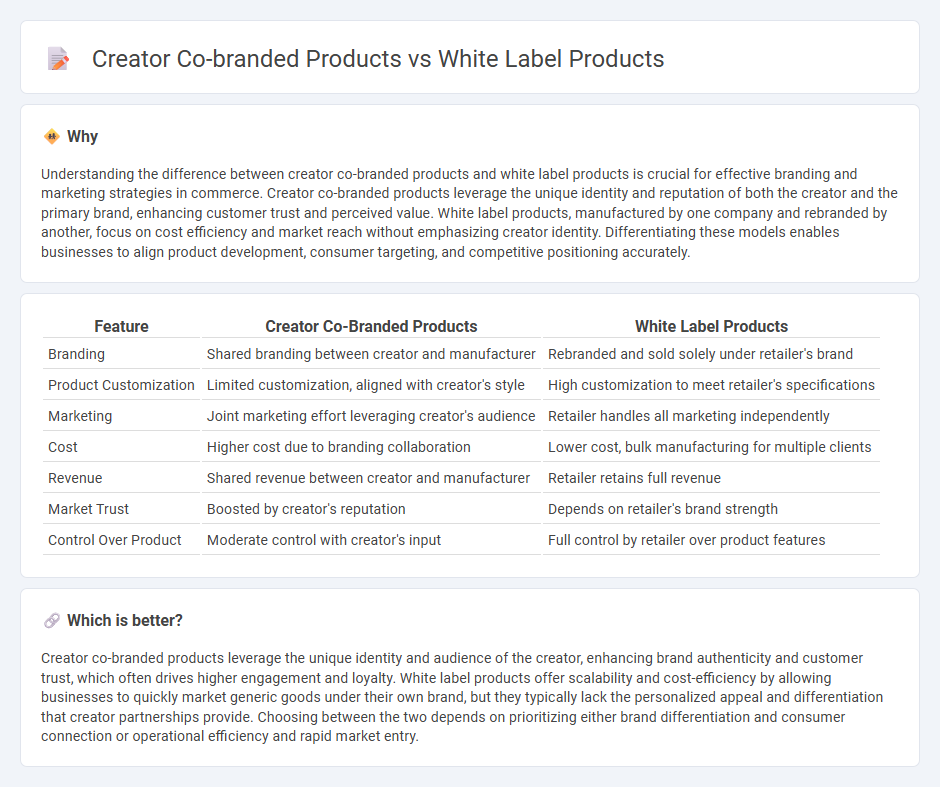 Creator Co-branded Products vs White Label Products

Why

Understanding the difference between creator co-branded products and white label products is crucial for effective branding and marketing strategies in commerce. Creator co-branded products leverage the unique identity and reputation of both the creator and the primary brand, enhancing customer trust and perceived value. White label products, manufactured by one company and rebranded by another, focus on cost efficiency and market reach without emphasizing creator identity. Differentiating these models enables businesses to align product development, consumer targeting, and competitive positioning accurately.

| Feature | Creator Co-Branded Products | White Label Products |
|---|---|---|
| Branding | Shared branding between creator and manufacturer | Rebranded and sold solely under retailer's brand |
| Product Customization | Limited customization, aligned with creator's style | High customization to meet retailer's specifications |
| Marketing | Joint marketing effort leveraging creator's audience | Retailer handles all marketing independently |
| Cost | Higher cost due to branding collaboration | Lower cost, bulk manufacturing for multiple clients |
| Revenue | Shared revenue between creator and manufacturer | Retailer retains full revenue |
| Market Trust | Boosted by creator's reputation | Depends on retailer's brand strength |
| Control Over Product | Moderate control with creator's input | Full control by retailer over product features |

Which is better?

Creator co-branded products leverage the unique identity and audience of the creator, enhancing brand authenticity and customer trust, which often drives higher engagement and loyalty. White label products offer scalability and cost-efficiency by allowing businesses to quickly market generic goods under their own brand, but they typically lack the personalized appeal and differentiation that creator partnerships provide. Choosing between the two depends on prioritizing either brand differentiation and consumer connection or operational efficiency and rapid market entry.