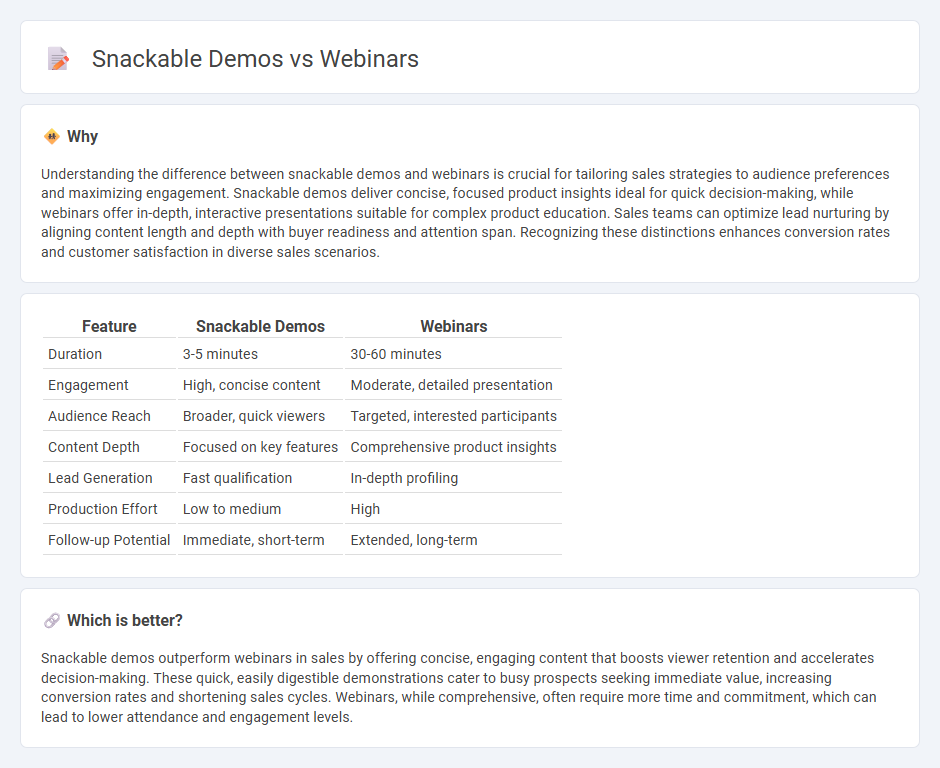 Snackable Demos vs Webinars

Why

Understanding the difference between snackable demos and webinars is crucial for tailoring sales strategies to audience preferences and maximizing engagement. Snackable demos deliver concise, focused product insights ideal for quick decision-making, while webinars offer in-depth, interactive presentations suitable for complex product education. Sales teams can optimize lead nurturing by aligning content length and depth with buyer readiness and attention span. Recognizing these distinctions enhances conversion rates and customer satisfaction in diverse sales scenarios.

| Feature | Snackable Demos | Webinars |
|---|---|---|
| Duration | 3-5 minutes | 30-60 minutes |
| Engagement | High, concise content | Moderate, detailed presentation |
| Audience Reach | Broader, quick viewers | Targeted, interested participants |
| Content Depth | Focused on key features | Comprehensive product insights |
| Lead Generation | Fast qualification | In-depth profiling |
| Production Effort | Low to medium | High |
| Follow-up Potential | Immediate, short-term | Extended, long-term |

Which is better?

Snackable demos outperform webinars in sales by offering concise, engaging content that boosts viewer retention and accelerates decision-making. These quick, easily digestible demonstrations cater to busy prospects seeking immediate value, increasing conversion rates and shortening sales cycles. Webinars, while comprehensive, often require more time and commitment, which can lead to lower attendance and engagement levels.