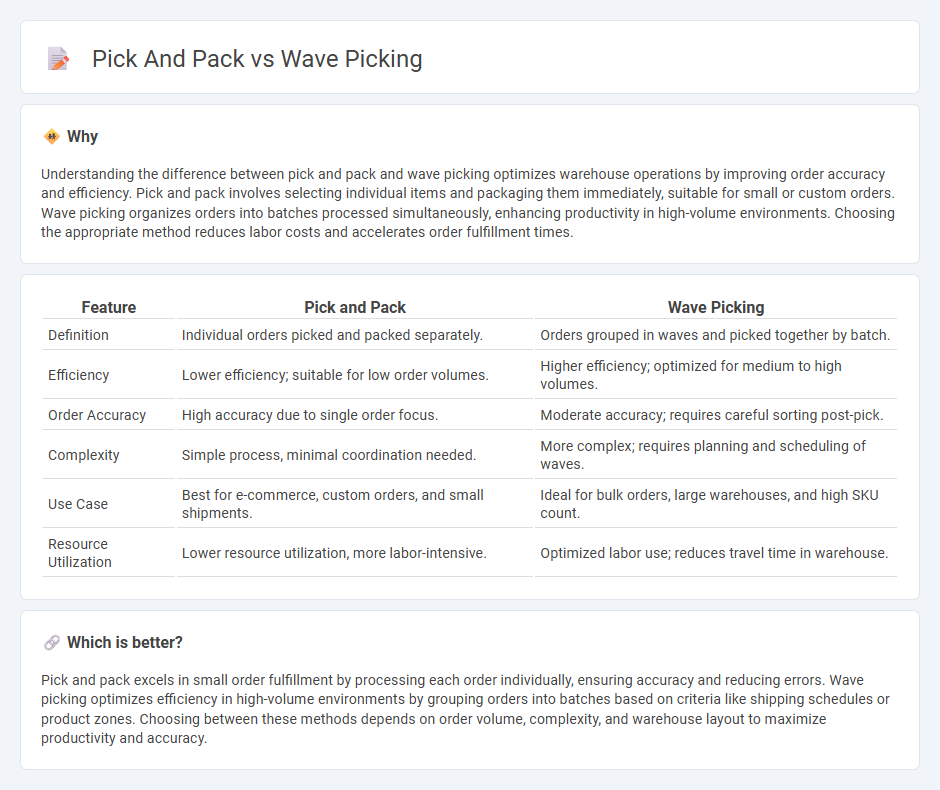 Pick And Pack vs Wave Picking

Why

Understanding the difference between pick and pack and wave picking optimizes warehouse operations by improving order accuracy and efficiency. Pick and pack involves selecting individual items and packaging them immediately, suitable for small or custom orders. Wave picking organizes orders into batches processed simultaneously, enhancing productivity in high-volume environments. Choosing the appropriate method reduces labor costs and accelerates order fulfillment times.

| Feature | Pick and Pack | Wave Picking |
|---|---|---|
| Definition | Individual orders picked and packed separately. | Orders grouped in waves and picked together by batch. |
| Efficiency | Lower efficiency; suitable for low order volumes. | Higher efficiency; optimized for medium to high volumes. |
| Order Accuracy | High accuracy due to single order focus. | Moderate accuracy; requires careful sorting post-pick. |
| Complexity | Simple process, minimal coordination needed. | More complex; requires planning and scheduling of waves. |
| Use Case | Best for e-commerce, custom orders, and small shipments. | Ideal for bulk orders, large warehouses, and high SKU count. |
| Resource Utilization | Lower resource utilization, more labor-intensive. | Optimized labor use; reduces travel time in warehouse. |

Which is better?

Pick and pack excels in small order fulfillment by processing each order individually, ensuring accuracy and reducing errors. Wave picking optimizes efficiency in high-volume environments by grouping orders into batches based on criteria like shipping schedules or product zones. Choosing between these methods depends on order volume, complexity, and warehouse layout to maximize productivity and accuracy.